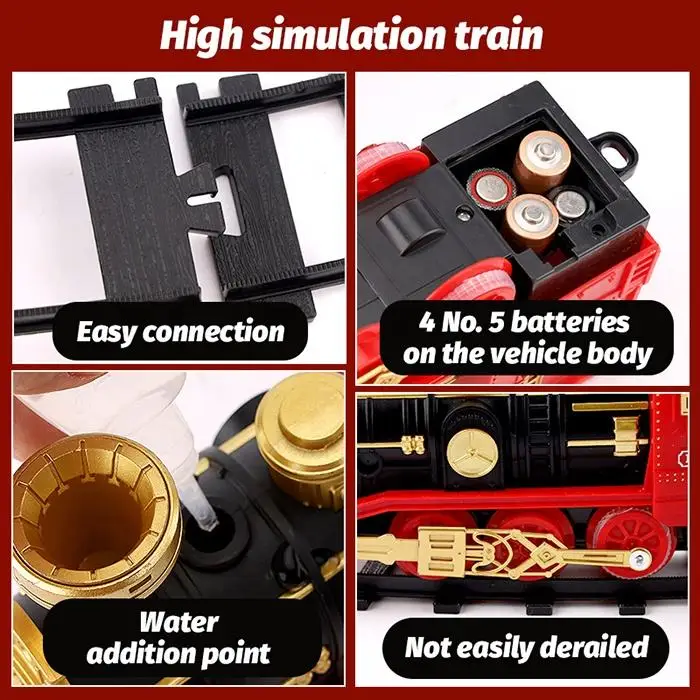 High simulation train

Easy connection

4 No. 5 batteries on the vehicle body

Water addition point

Not easily derailed