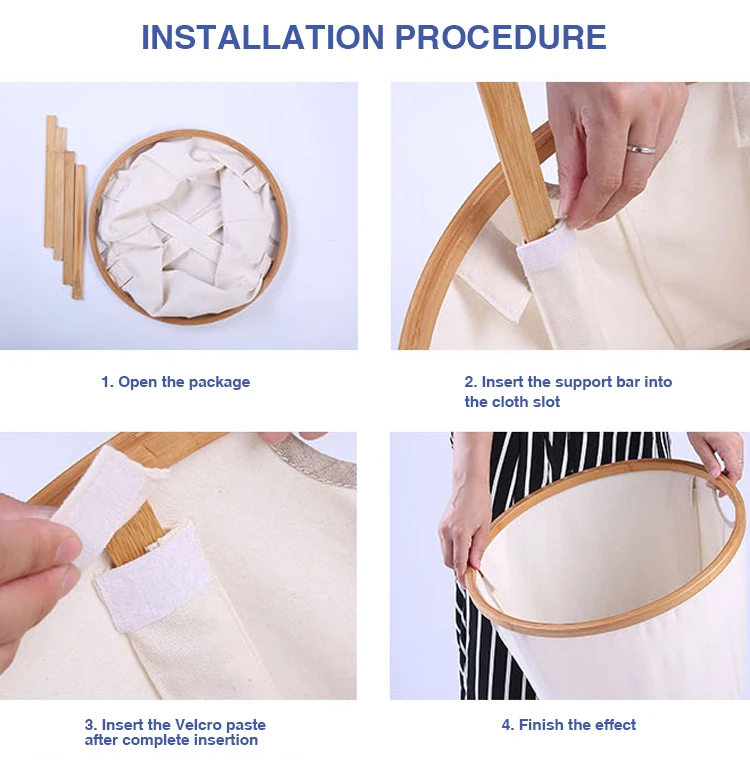 INSTALLATION PROCEDURE

1. Open the package

2. Insert the support bar into the cloth slot

3. Insert the Velcro paste after complete insertion

4. Finish the effect