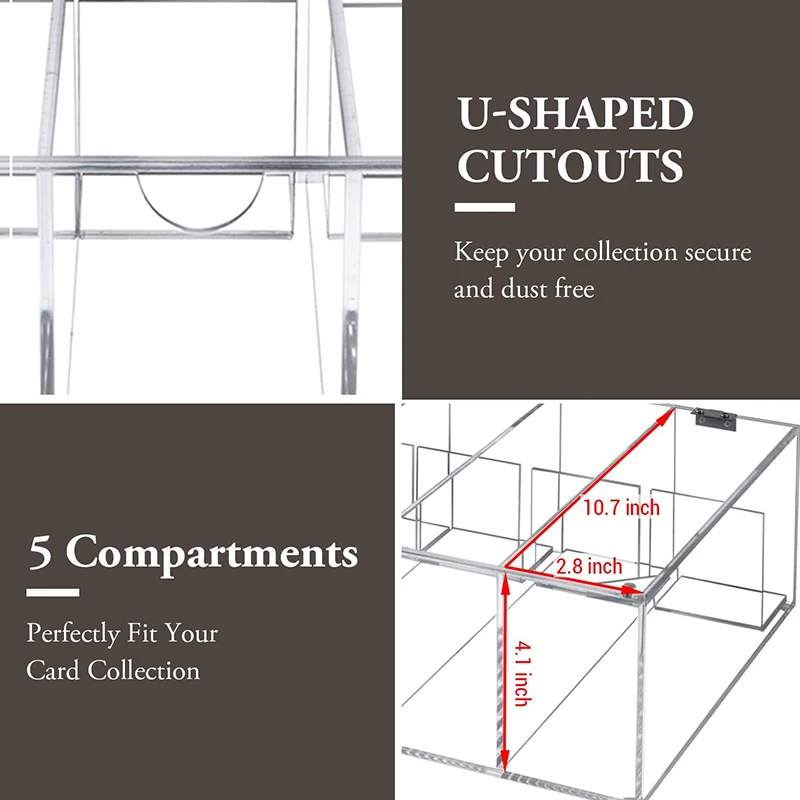 U-SHAPED CUTOUTS

Keep your collection secure and dust free

5 Compartments

Perfectly Fit Your Card Collection

10.7 inch

2.8 inch

4.1 inch