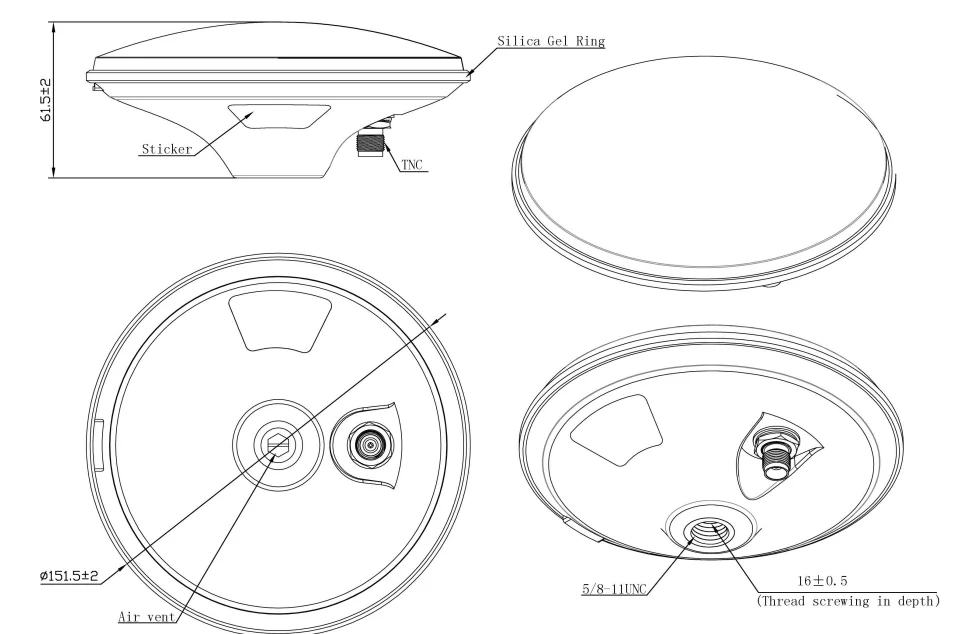 61.5±2

Silica Gel Ring

Sticker

TNC

ø151.5±2

Air vent

5/8-11UNC

16±0.5
(Thread screwing in depth)