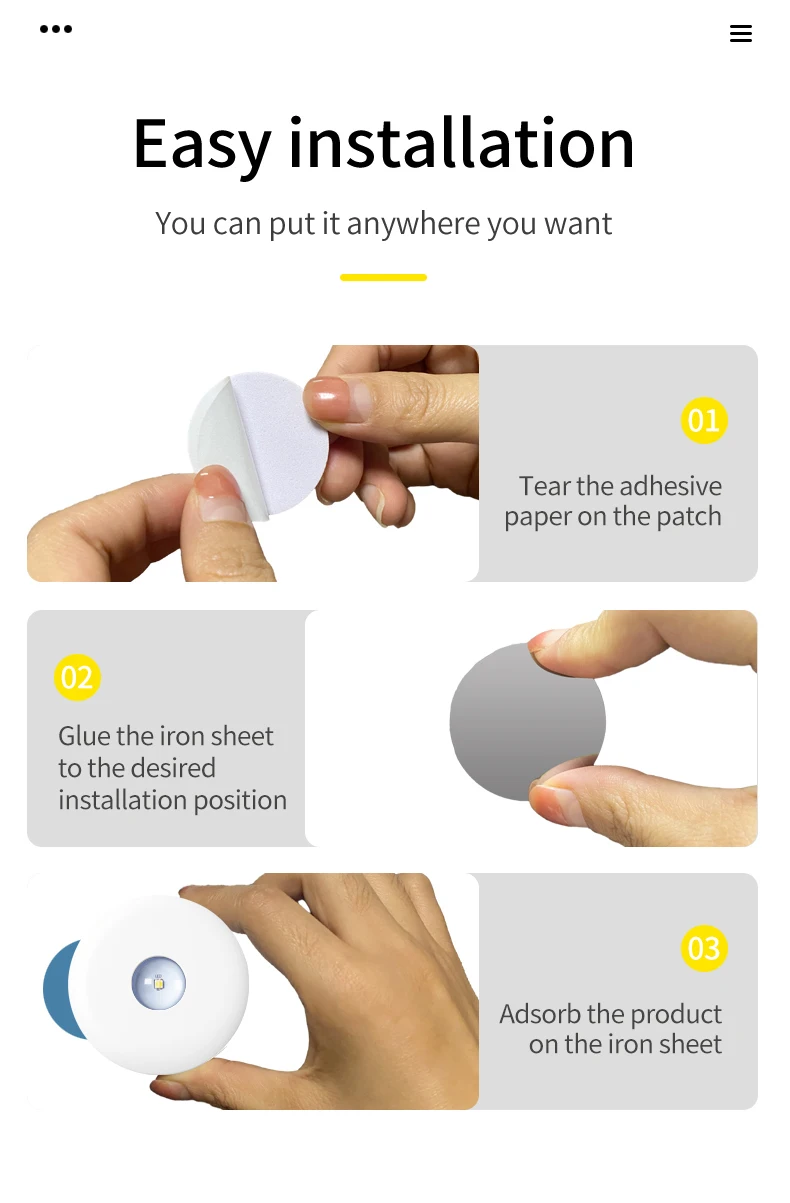 Easy installation

You can put it anywhere you want

01

Tear the adhesive paper on the patch

02

Glue the iron sheet to the desired installation position

03

Adsorb the product on the iron sheet