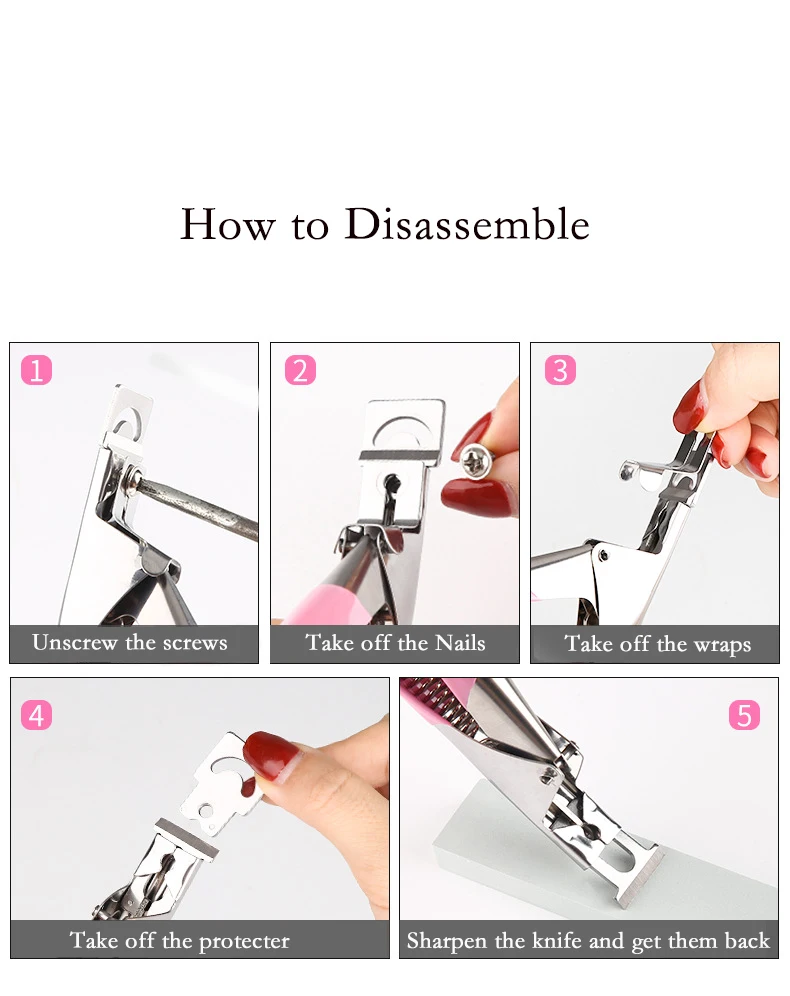 How to Disassemble

1
Unscrew the screws

2
Take off the Nails

3
Take off the wraps

4
Take off the protecter

5
Sharpen the knife and get them back