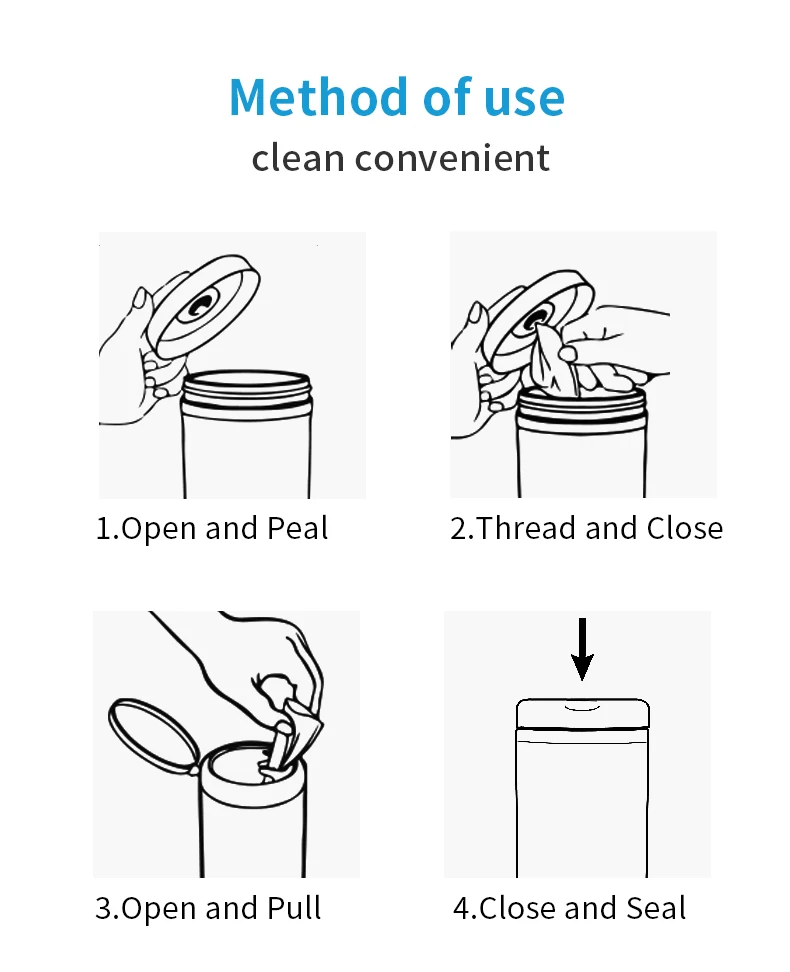 Method of use
clean convenient

1.Open and Peal

2.Thread and Close

3.Open and Pull

4.Close and Seal