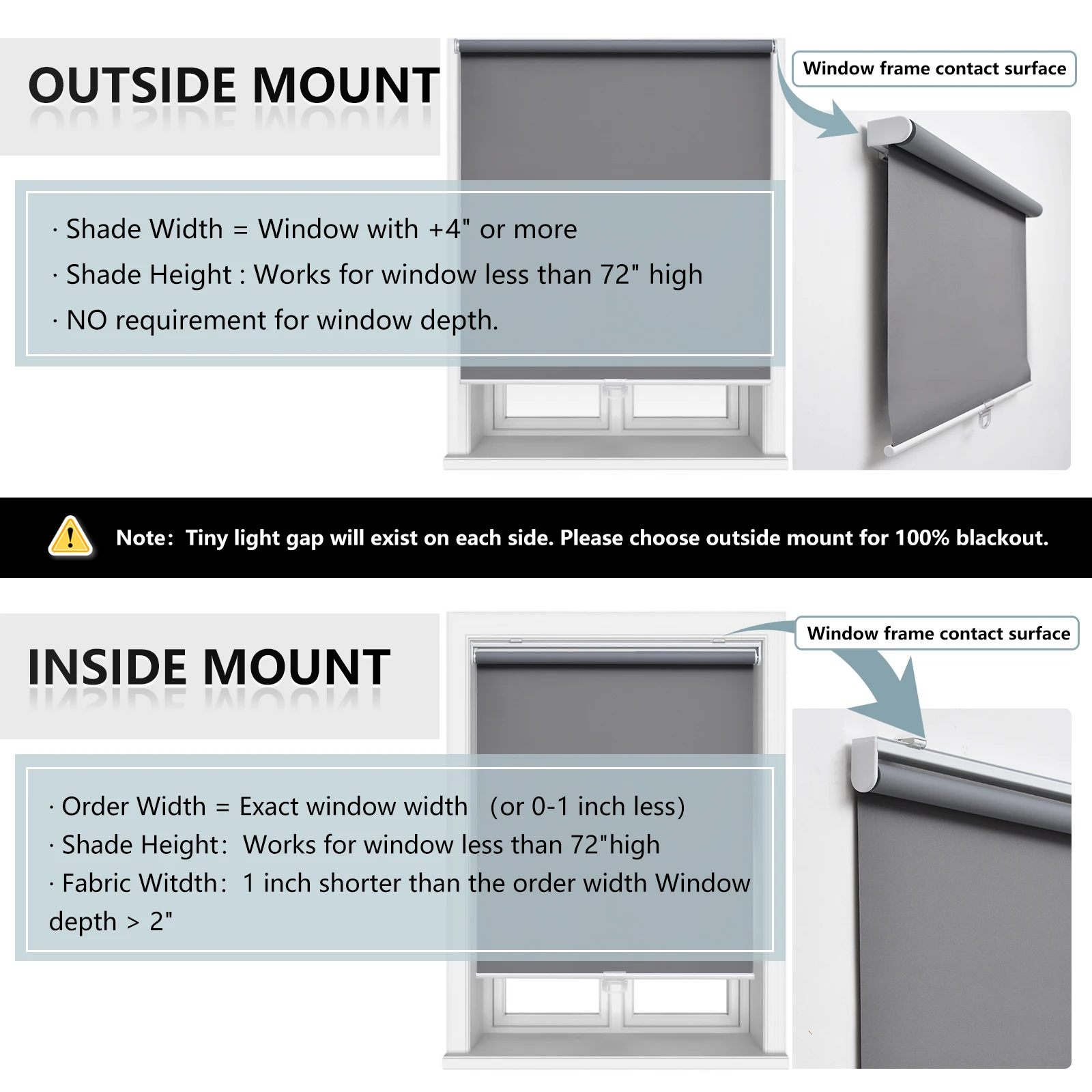 OUTSIDE MOUNT

Window frame contact surface

· Shade Width = Window with +4" or more

· Shade Height : Works for window less than 72" high

· NO requirement for window depth.

Note: Tiny light gap will exist on each side. Please choose outside mount for 100% blackout.

INSIDE MOUNT

Window frame contact surface

· Order Width = Exact window width (or 0-1 inch less)
· Shade Height: Works for window less than 72"high
· Fabric Witdth: 1 inch shorter than the order width Window depth > 2"