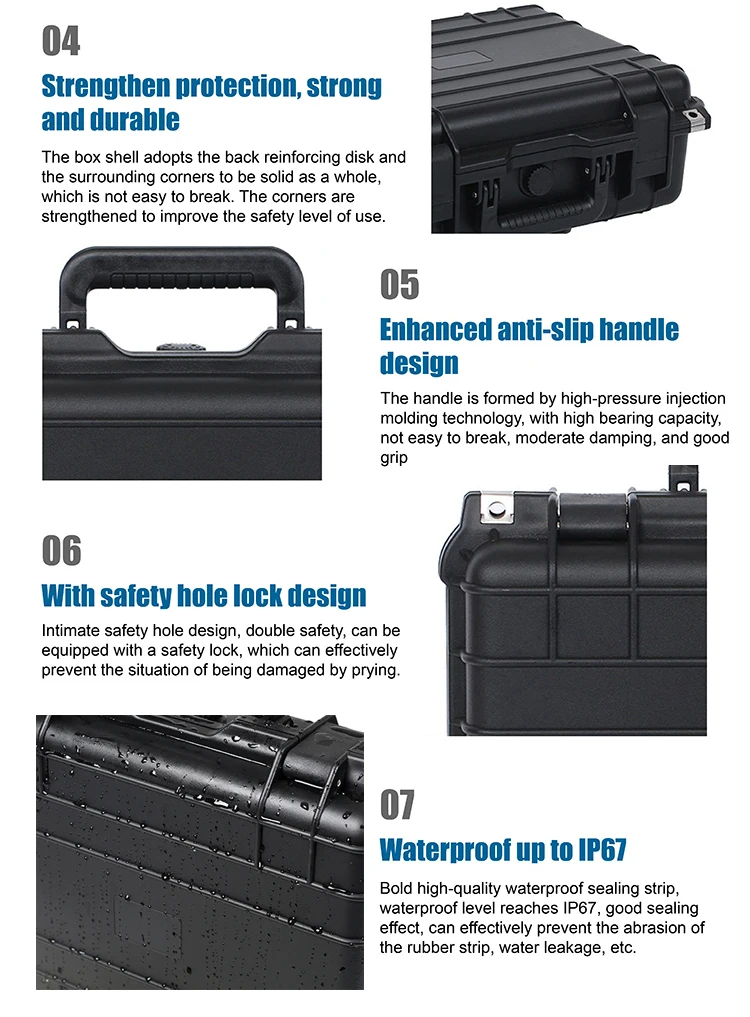 04

Strengthen protection, strong and durable

The box shell adopts the back reinforcing disk and the surrounding corners to be solid as a whole, which is not easy to break. The corners are strengthened to improve the safety level of use.

05

Enhanced anti-slip handle design

The handle is formed by high-pressure injection molding technology, with high bearing capacity, not easy to break, moderate damping, and good grip

06

With safety hole lock design

Intimate safety hole design, double safety, can be equipped with a safety lock, which can effectively prevent the situation of being damaged by prying.

07

Waterproof up to IP67

Bold high-quality waterproof sealing strip, waterproof level reaches IP67, good sealing effect, can effectively prevent the abrasion of the rubber strip, water leakage, etc.