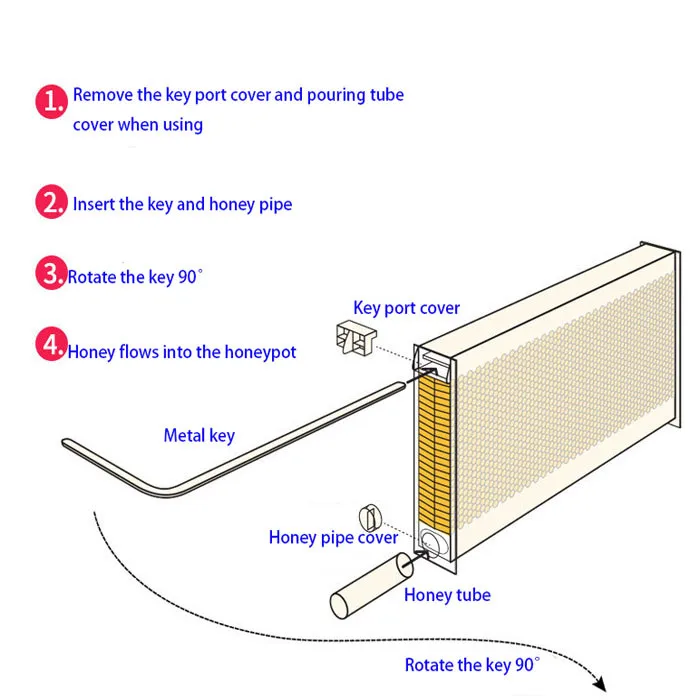 1. Remove the key port cover and pouring tube cover when using

2. Insert the key and honey pipe

3. Rotate the key 90°

4. Honey flows into the honeypot

Key port cover

Metal key

Honey pipe cover

Honey tube

Rotate the key 90°