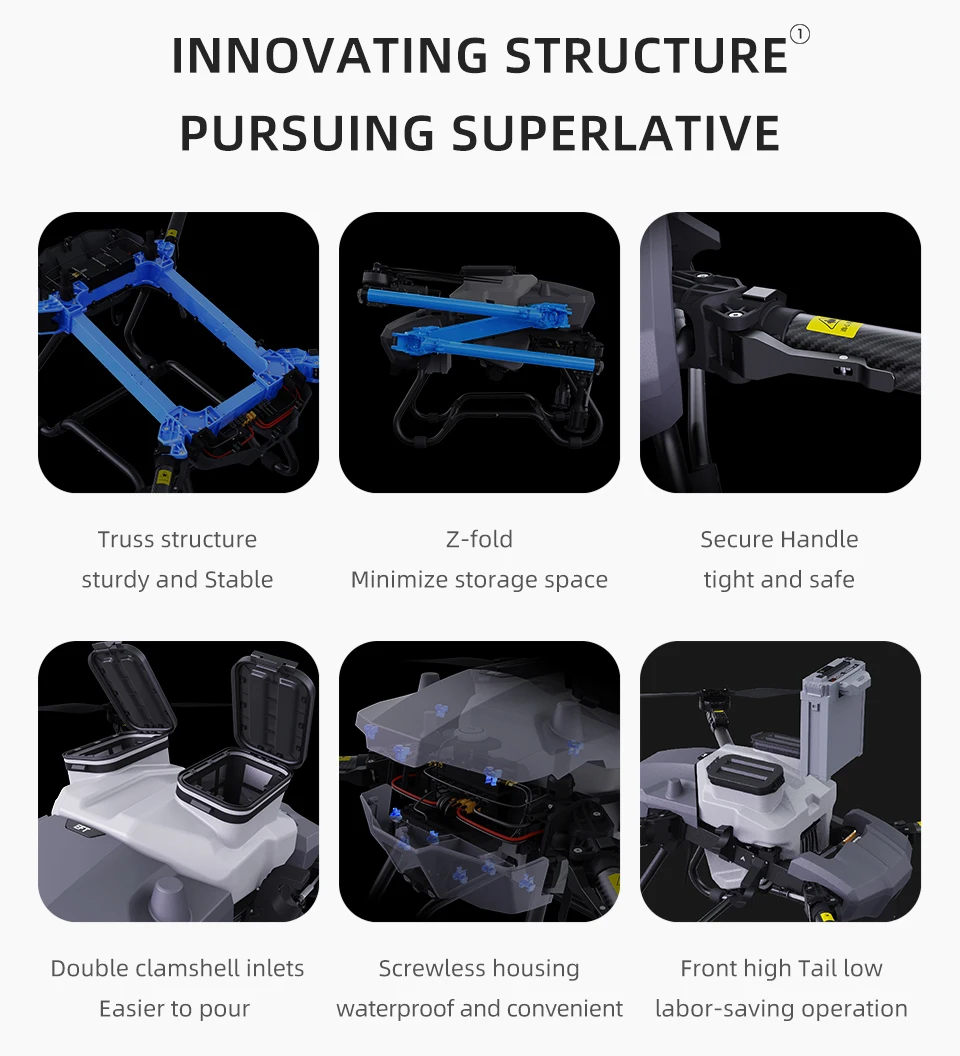 INNOVATING STRUCTURE①
PURSUING SUPERLATIVE

Truss structure
sturdy and Stable

Z-fold
Minimize storage space

Secure Handle
tight and safe

Double clamshell inlets
Easier to pour

Screwless housing
waterproof and convenient

Front high Tail low
labor-saving operation