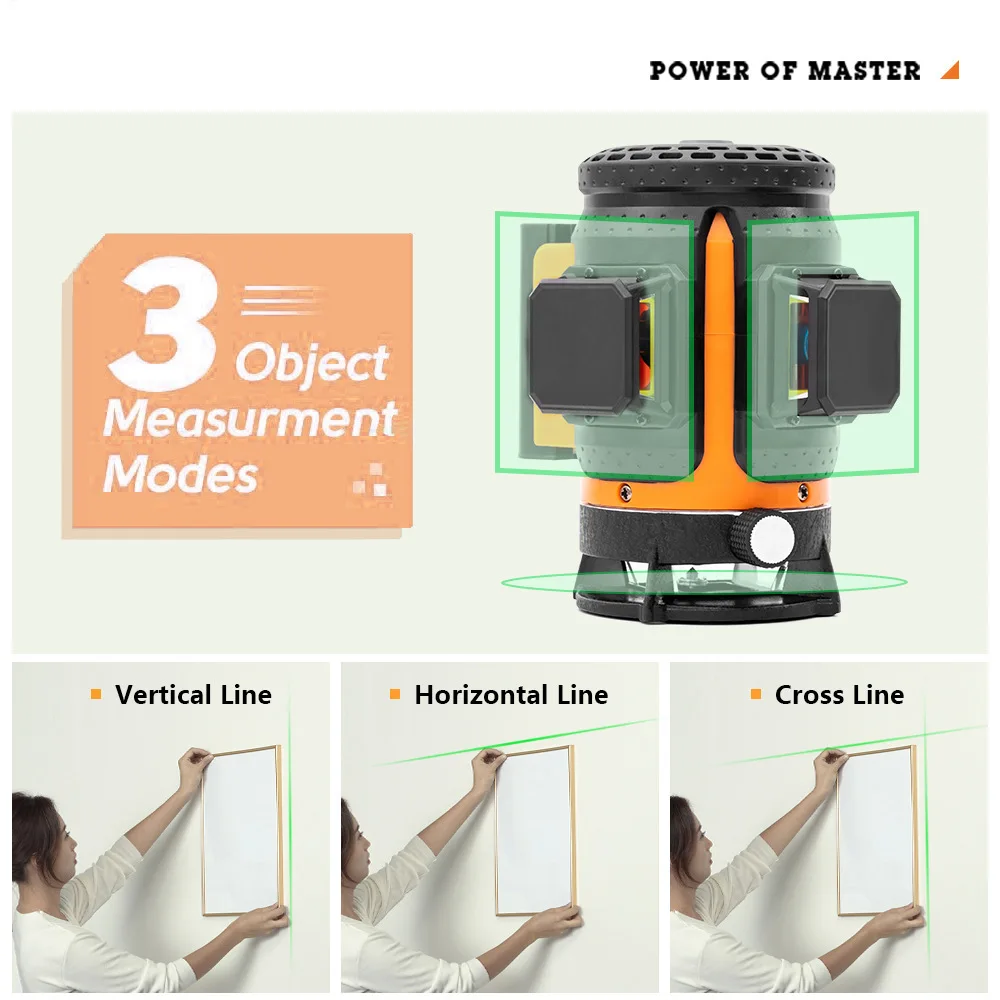 POWER OF MASTER

3 Object Measurment Modes

Vertical Line

Horizontal Line

Cross Line