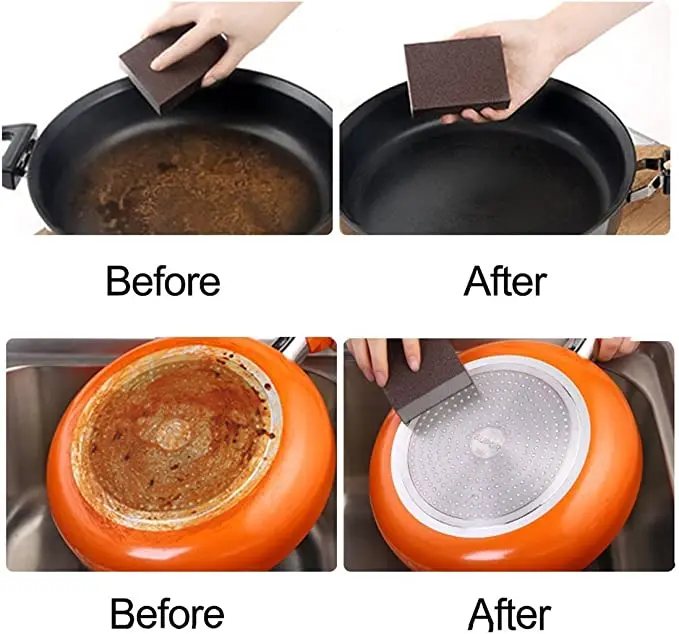 Before

After

Before

After