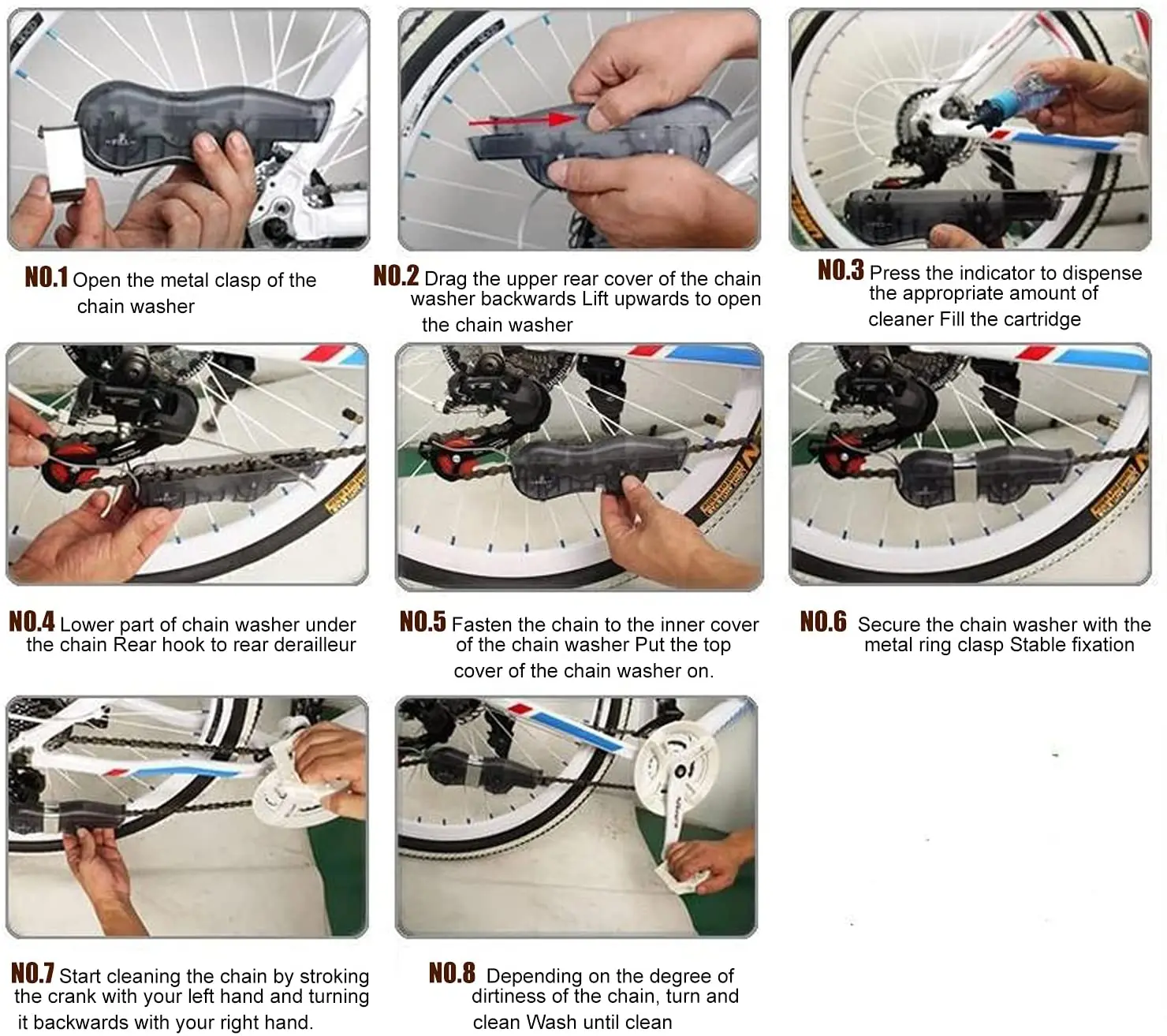 NO.1 Open the metal clasp of the chain washer

NO.2 Drag the upper rear cover of the chain washer backwards Lift upwards to open the chain washer

NO.3 Press the indicator to dispense the appropriate amount of cleaner Fill the cartridge

NO.4 Lower part of chain washer under the chain Rear hook to rear derailleur

NO.5 Fasten the chain to the inner cover of the chain washer Put the top cover of the chain washer on.

NO.6 Secure the chain washer with the metal ring clasp Stable fixation

NO.7 Start cleaning the chain by stroking the crank with your left hand and turning it backwards with your right hand.

NO.8 Depending on the degree of dirtiness of the chain, turn and clean Wash until clean