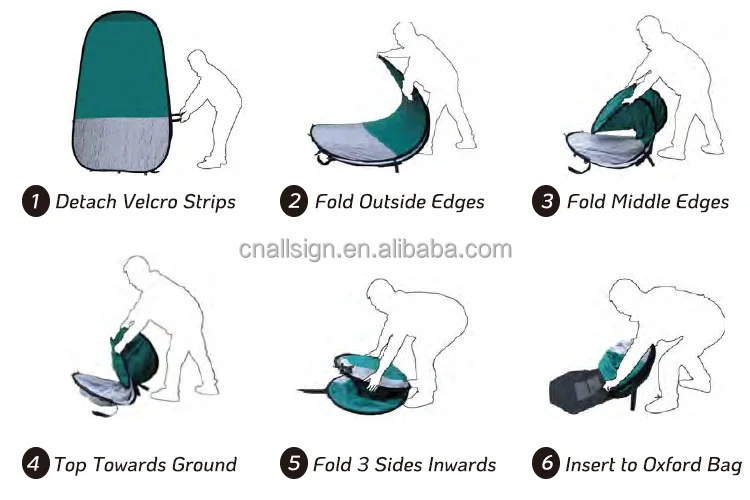 1 Detach Velcro Strips

2 Fold Outside Edges

3 Fold Middle Edges

cnallsign.en.alibaba.com

4 Top Towards Ground

5 Fold 3 Sides Inwards

6 Insert to Oxford Bag