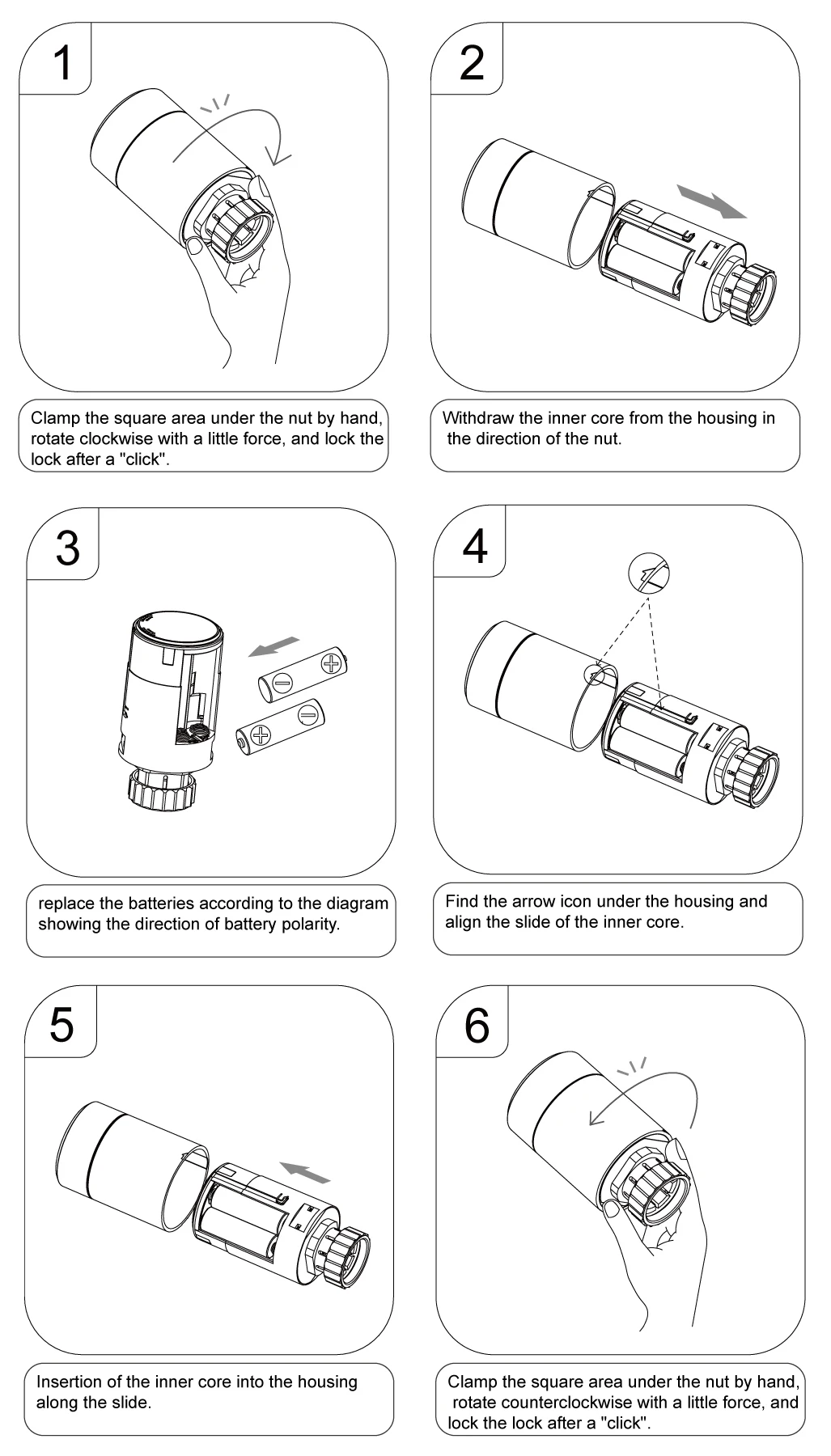 1

Clamp the square area under the nut by hand, rotate clockwise with a little force, and lock the lock after a "click".

2

Withdraw the inner core from the housing in the direction of the nut.

3

replace the batteries according to the diagram showing the direction of battery polarity.

4

Find the arrow icon under the housing and align the slide of the inner core.

5

Insertion of the inner core into the housing along the slide.

6

Clamp the square area under the nut by hand, rotate counterclockwise with a little force, and lock the lock after a "click".