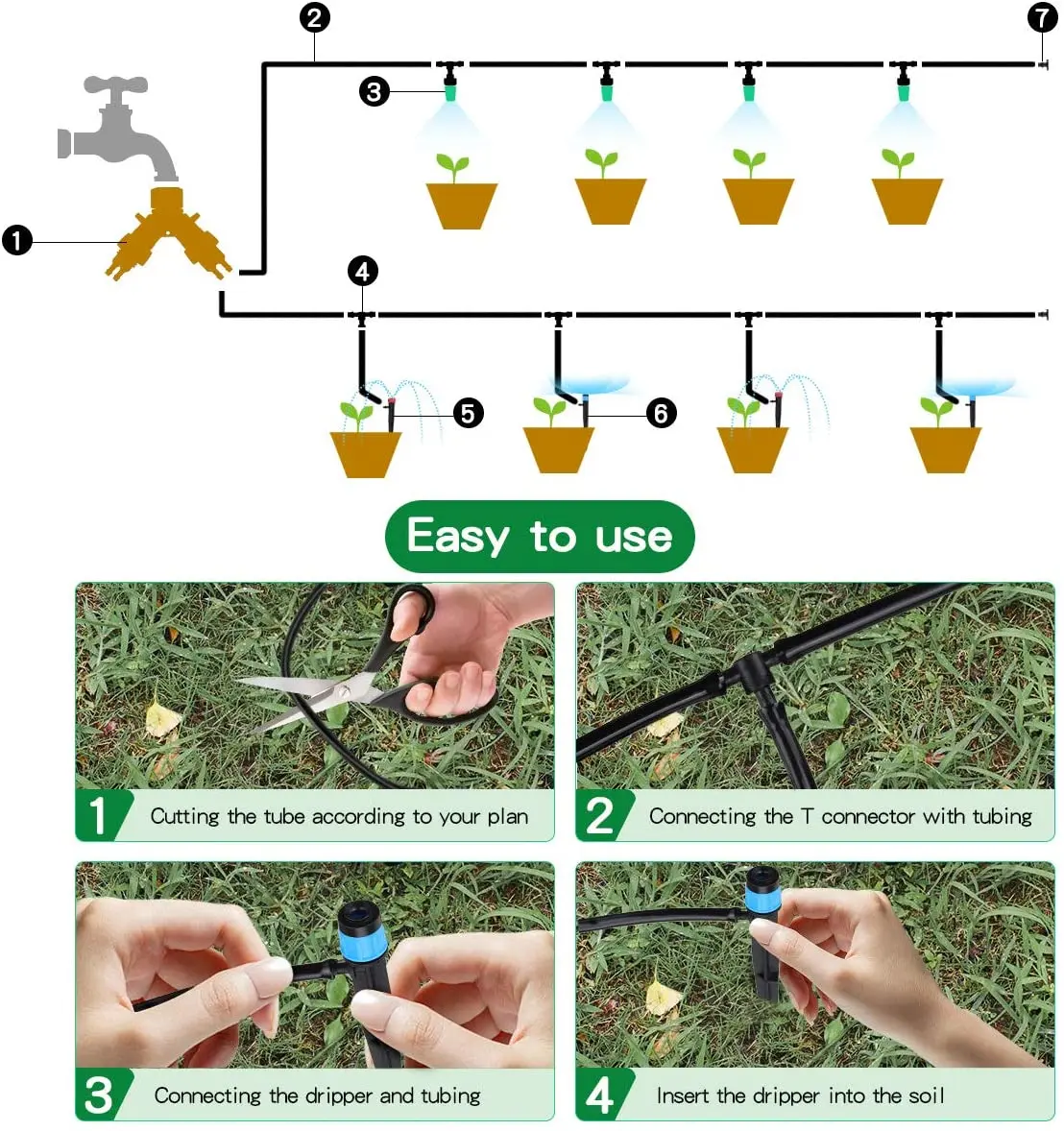 2
7
3
1
4
5
6

Easy to use

1 Cutting the tube according to your plan

2 Connecting the T connector with tubing

3 Connecting the dripper and tubing

4 Insert the dripper into the soil