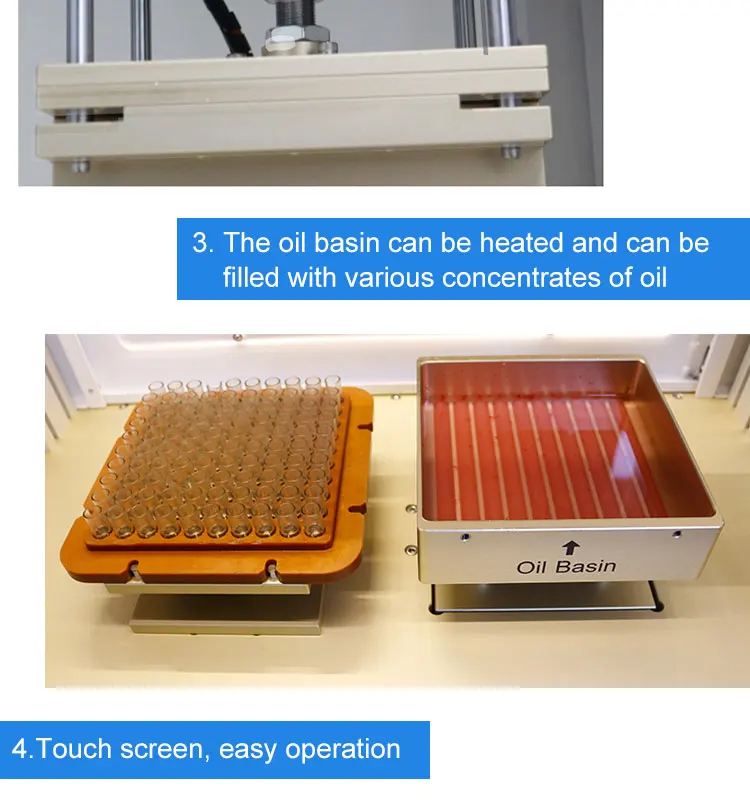 3. The oil basin can be heated and can be filled with various concentrates of oil

Oil Basin

4.Touch screen, easy operation