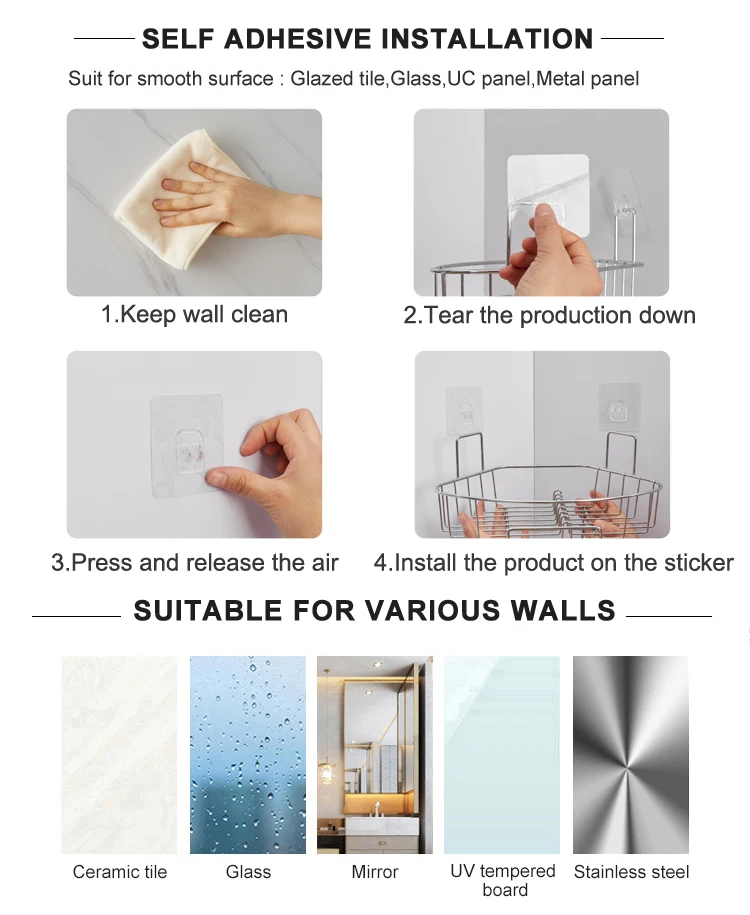 SELF ADHESIVE INSTALLATION

Suit for smooth surface : Glazed tile,Glass,UC panel,Metal panel

1.Keep wall clean

2.Tear the production down

3.Press and release the air

4.Install the product on the sticker

SUITABLE FOR VARIOUS WALLS

Ceramic tile

Glass

Mirror

UV tempered board

Stainless steel