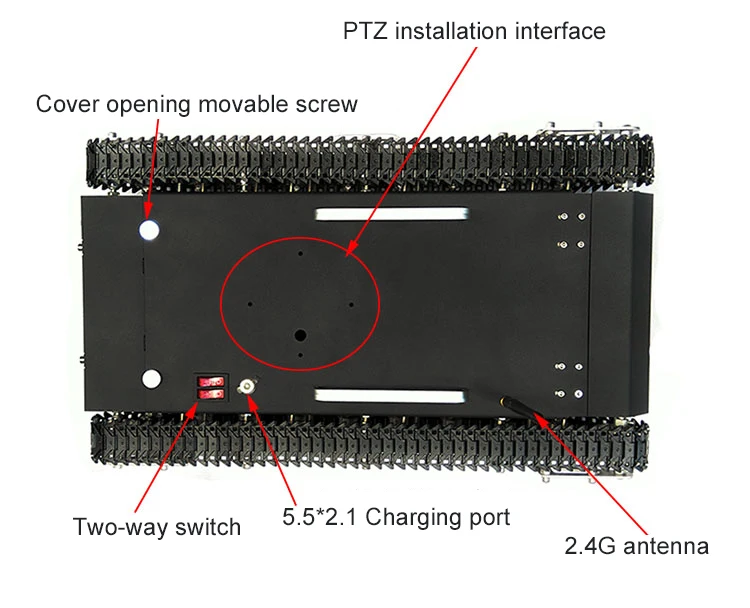 PTZ installation interface

Cover opening movable screw

Two-way switch

5.5*2.1 Charging port

2.4G antenna