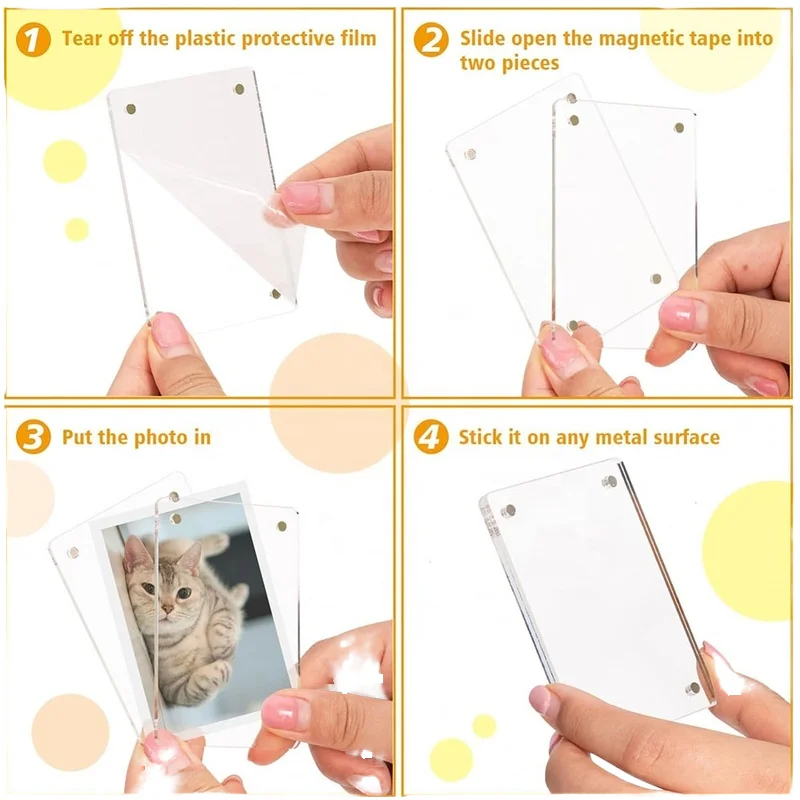 1 Tear off the plastic protective film

2 Slide open the magnetic tape into two pieces

3 Put the photo in

4 Stick it on any metal surface