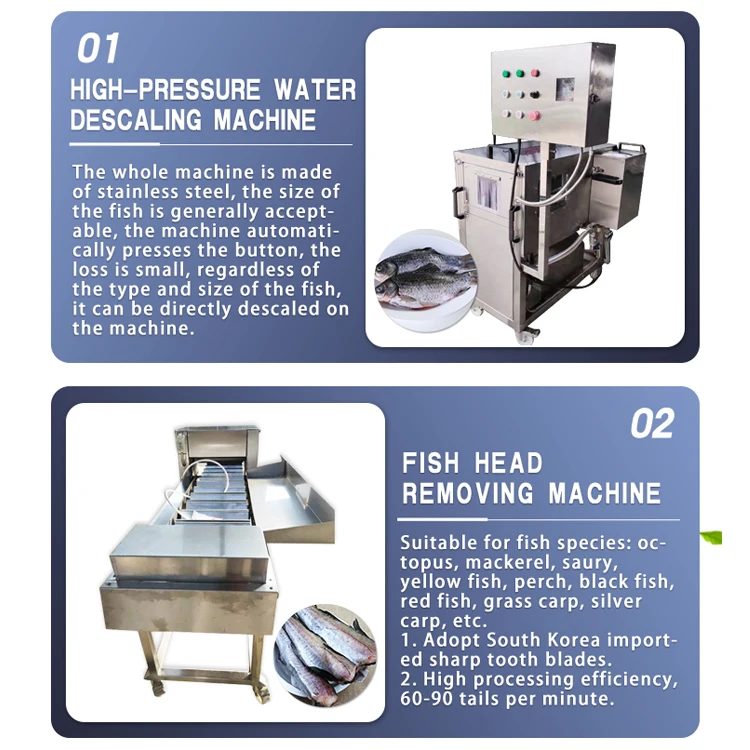 01
HIGH-PRESSURE WATER DESCALING MACHINE

The whole machine is made of stainless steel, the size of the fish is generally acceptable, the machine automatically presses the button, the loss is small, regardless of the type and size of the fish, it can be directly descaled on the machine.

02
FISH HEAD REMOVING MACHINE

Suitable for fish species: octopus, mackerel, saury, yellow fish, perch, black fish, red fish, grass carp, silver carp, etc.
1. Adopt South Korea imported sharp tooth blades.
2. High processing efficiency, 60-90 tails per minute.