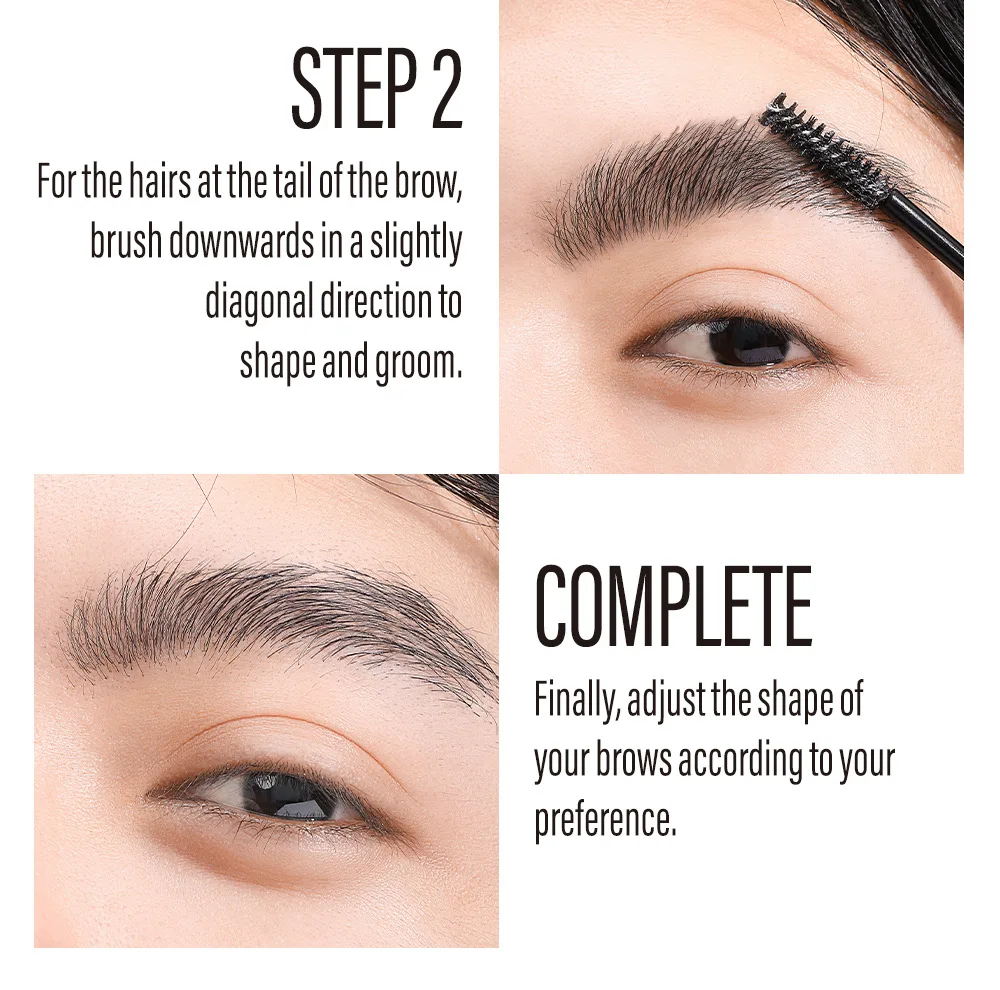 STEP 2

For the hairs at the tail of the brow, brush downwards in a slightly diagonal direction to shape and groom.

COMPLETE

Finally, adjust the shape of your brows according to your preference.