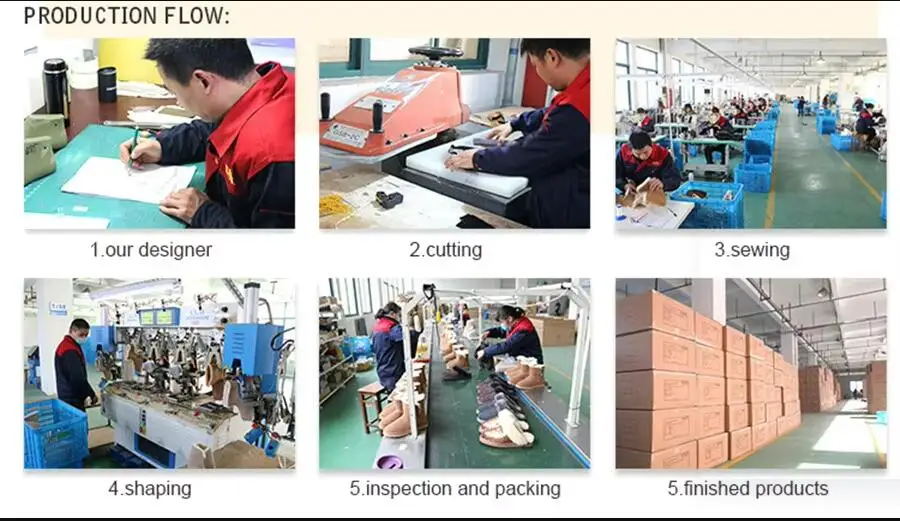 PRODUCTION FLOW:

1.our designer

2.cutting

3.sewing

4.shaping

5.inspection and packing

5.finished products