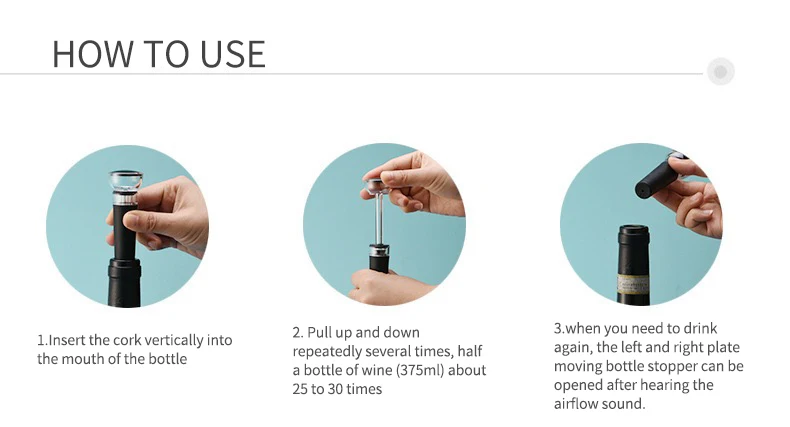 HOW TO USE

1.Insert the cork vertically into the mouth of the bottle

2. Pull up and down repeatedly several times, half a bottle of wine (375ml) about 25 to 30 times

3.when you need to drink again, the left and right plate moving bottle stopper can be opened after hearing the airflow sound.