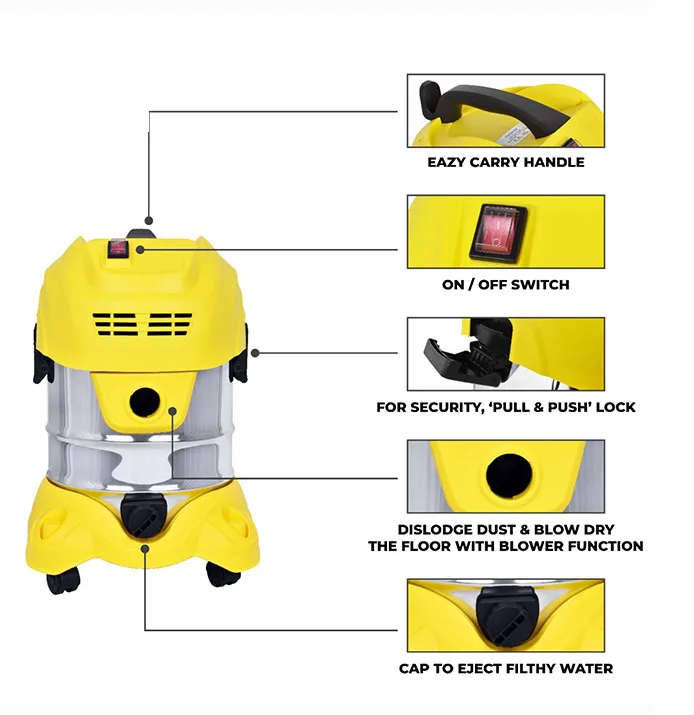 EAZY CARRY HANDLE

ON / OFF SWITCH

FOR SECURITY, 'PULL & PUSH' LOCK

DISLODGE DUST & BLOW DRY THE FLOOR WITH BLOWER FUNCTION

CAP TO EJECT FILTHY WATER