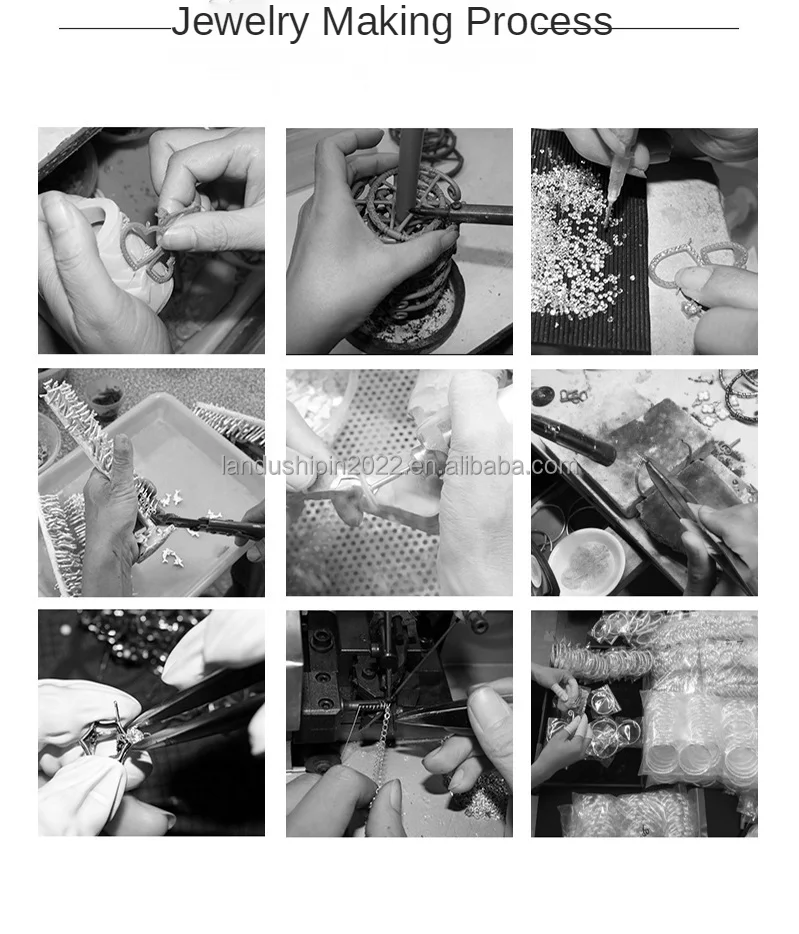 Jewelry Making Process

landushipin2022.en.alibaba.com