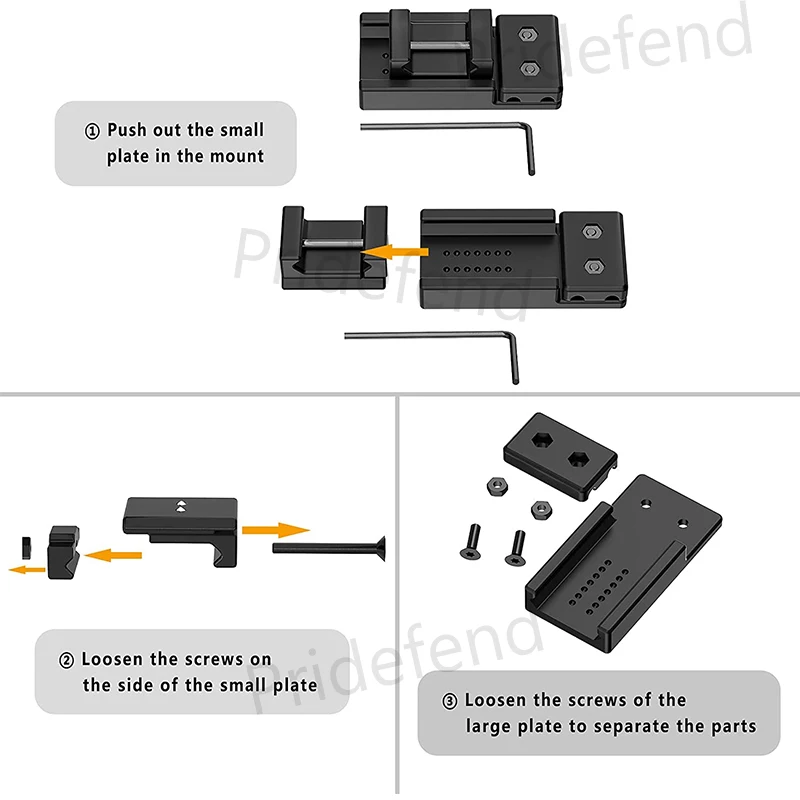 Pridefend

① Push out the small plate in the mount

Pridefend

② Loosen the screws on the side of the small plate

Pridefend

③ Loosen the screws of the large plate to separate the parts