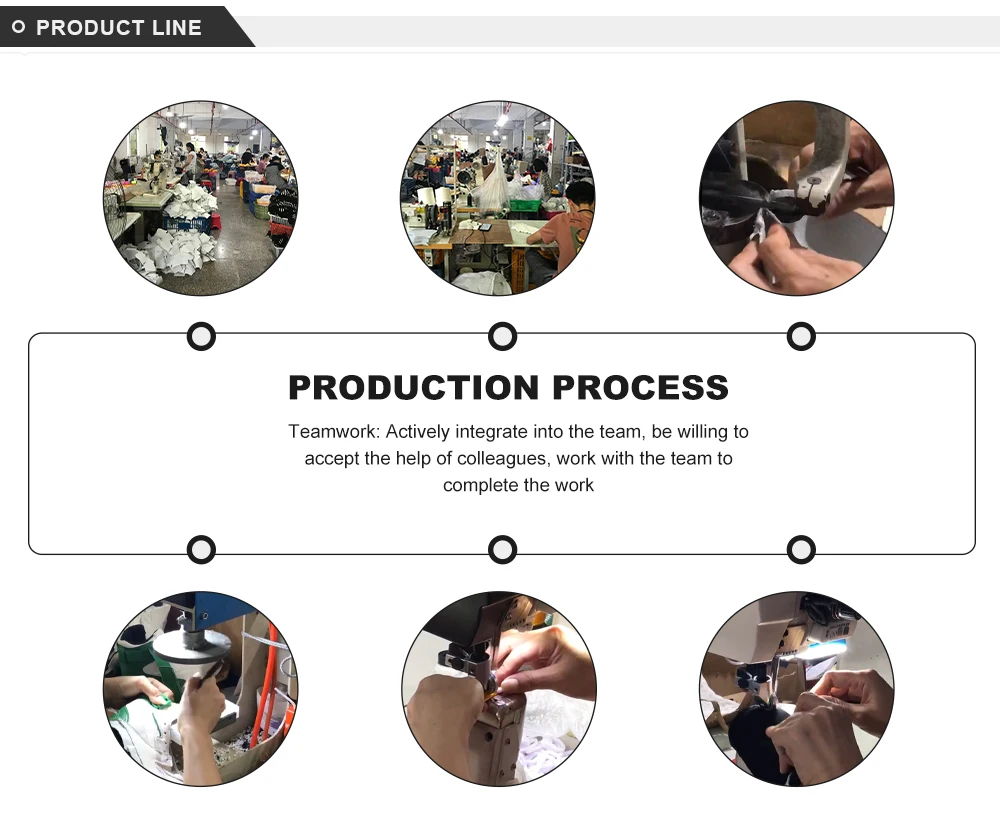 PRODUCT LINE

PRODUCTION PROCESS

Teamwork: Actively integrate into the team, be willing to accept the help of colleagues, work with the team to complete the work