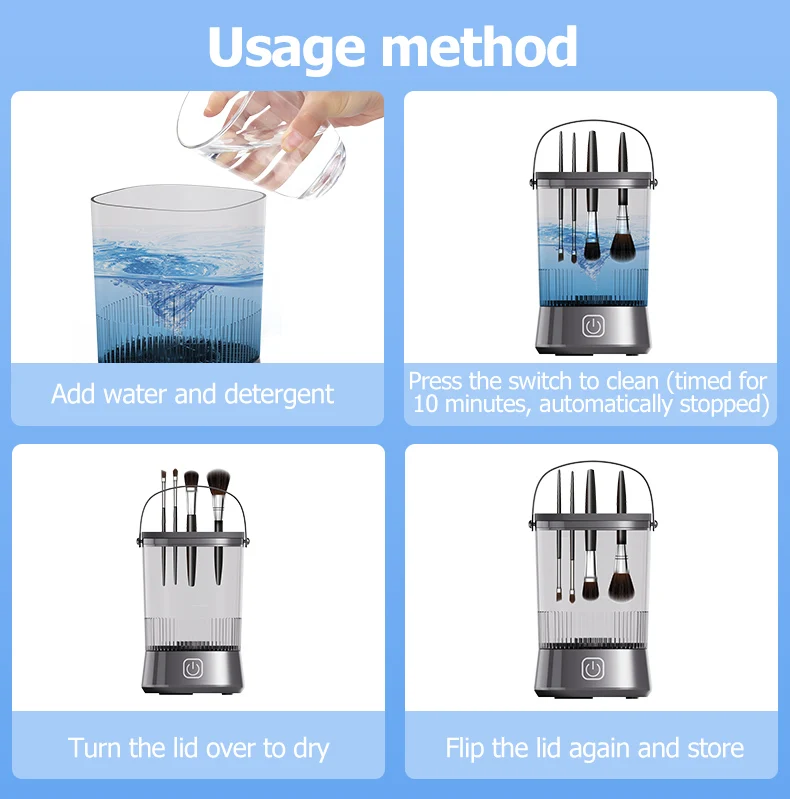 Usage method

Add water and detergent

Press the switch to clean (timed for 10 minutes, automatically stopped)

Turn the lid over to dry

Flip the lid again and store