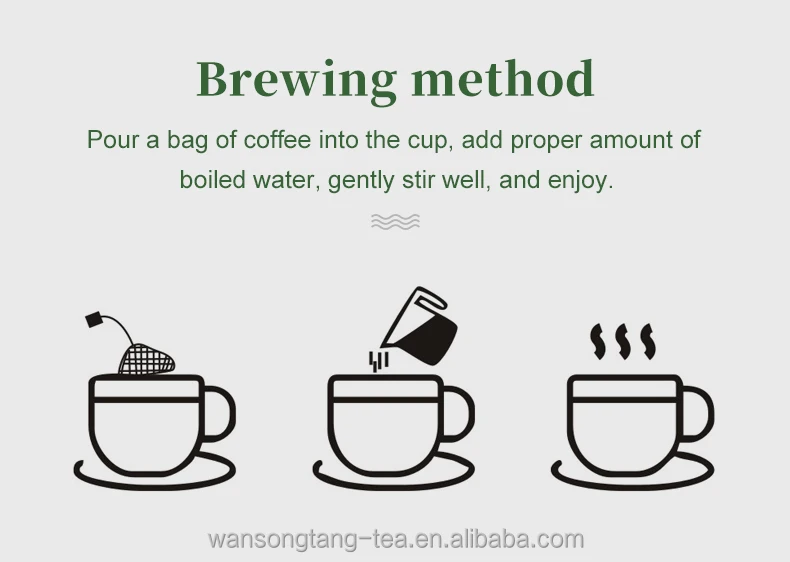 Brewing method

Pour a bag of coffee into the cup, add proper amount of boiled water, gently stir well, and enjoy.

wansongtang-tea.en.alibaba.com