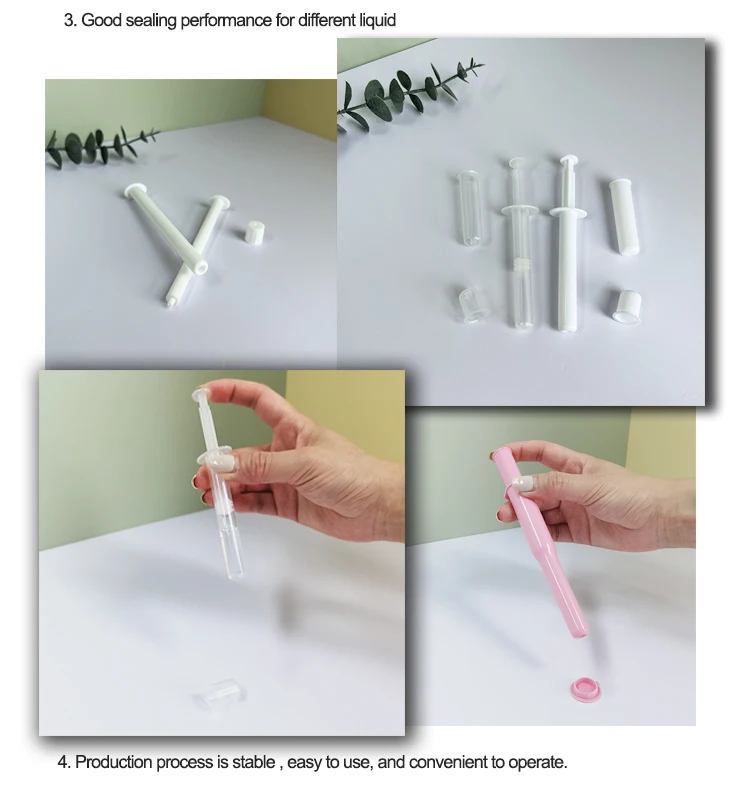 3. Good sealing performance for different liquid

4. Production process is stable , easy to use, and convenient to operate.