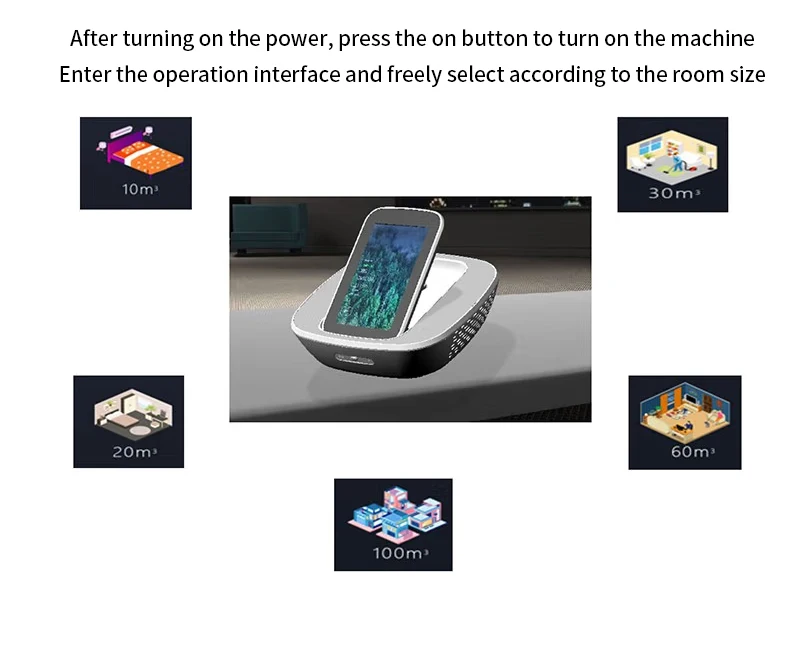 After turning on the power, press the on button to turn on the machine
Enter the operation interface and freely select according to the room size

$10m^3$

$30m^3$

$20m^3$

$60m^3$

$100m^3$