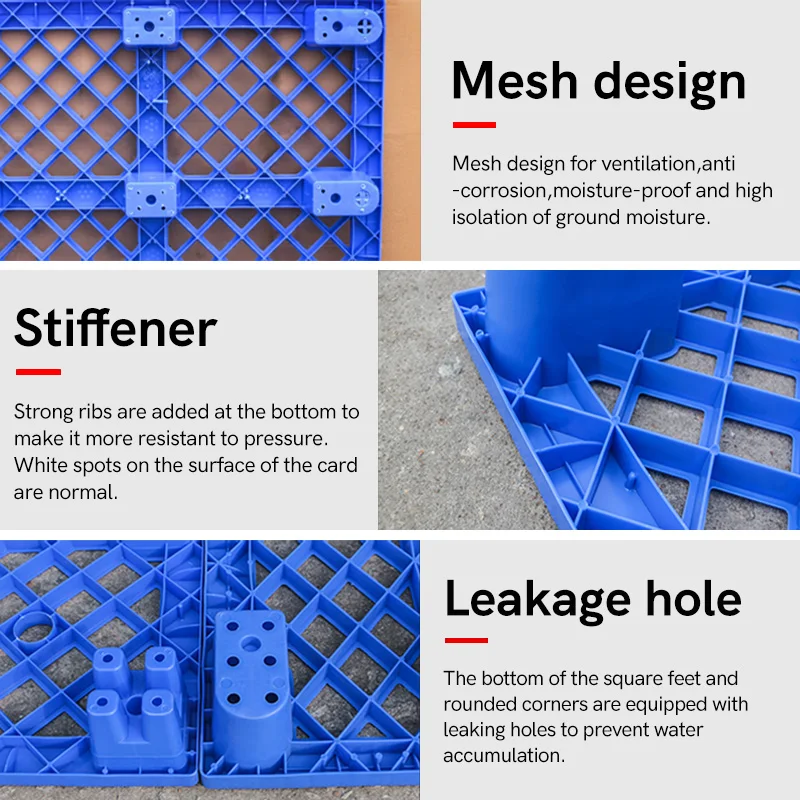 Mesh design

Mesh design for ventilation,anti -corrosion,moisture-proof and high isolation of ground moisture.

Stiffener

Strong ribs are added at the bottom to make it more resistant to pressure. White spots on the surface of the card are normal.

Leakage hole

The bottom of the square feet and rounded corners are equipped with leaking holes to prevent water accumulation.