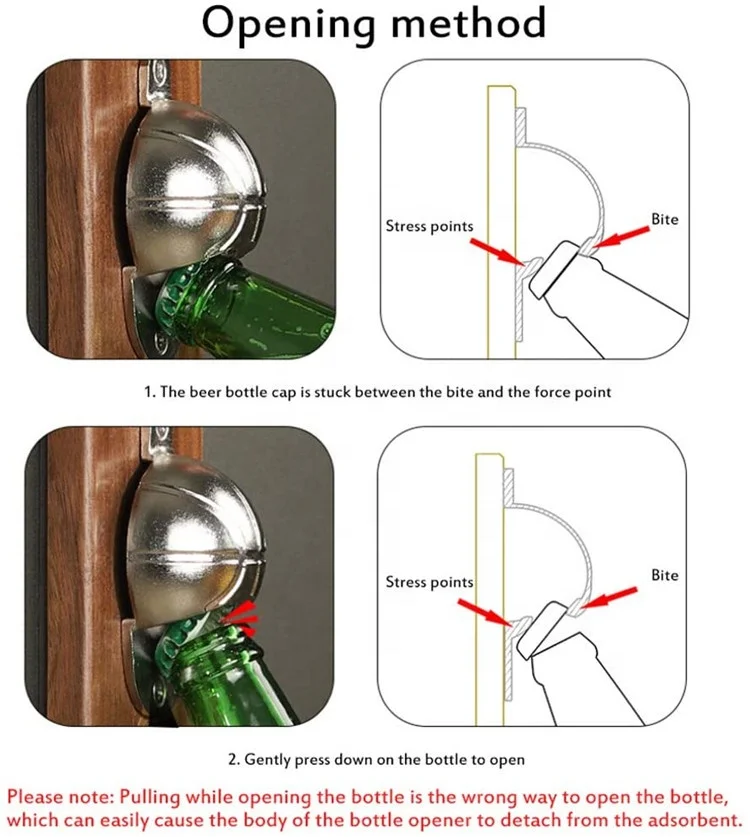 Opening method

Stress points

Bite

1. The beer bottle cap is stuck between the bite and the force point

Stress points

Bite

2. Gently press down on the bottle to open

Please note: Pulling while opening the bottle is the wrong way to open the bottle, which can easily cause the body of the bottle opener to detach from the adsorbent.