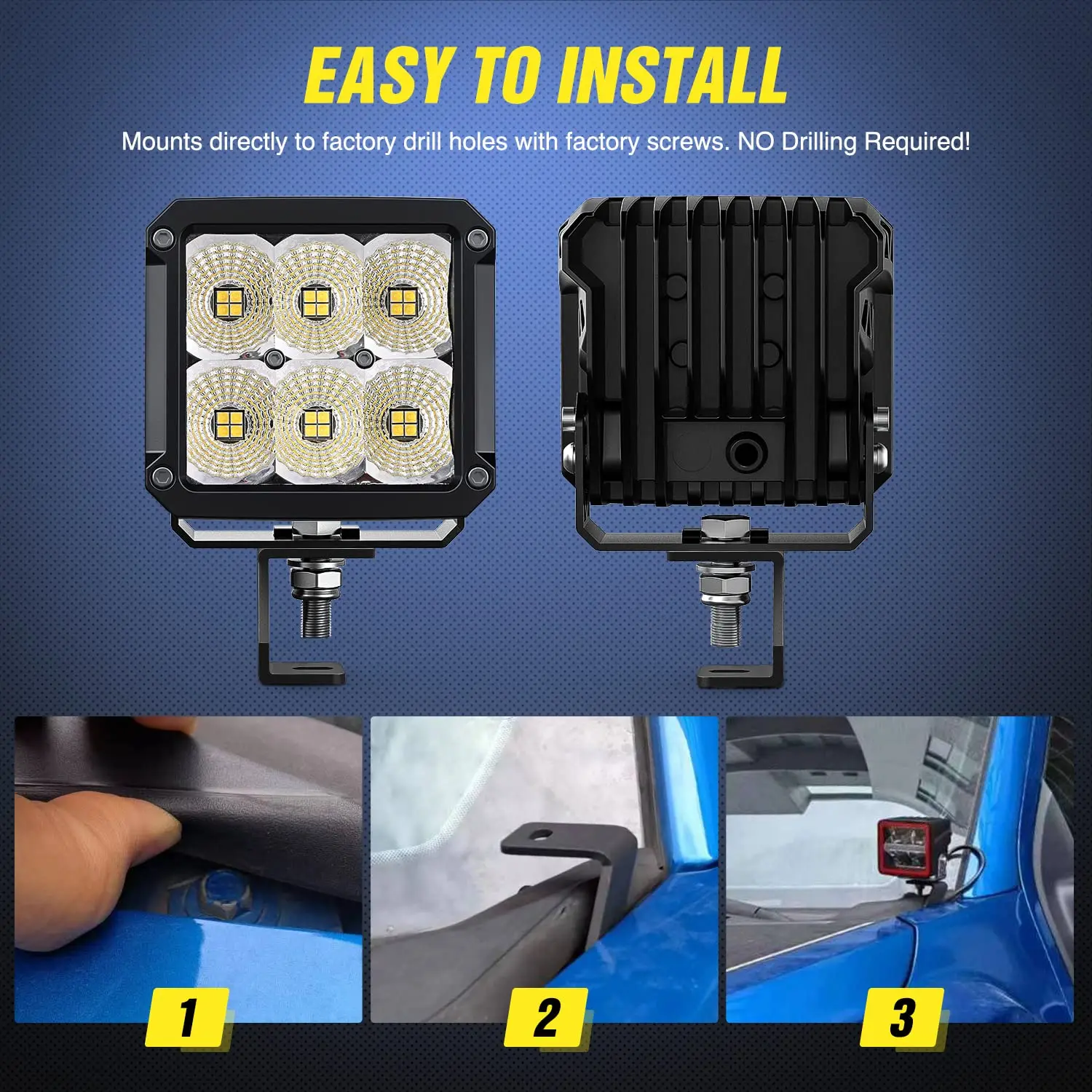 EASY TO INSTALL

Mounts directly to factory drill holes with factory screws. NO Drilling Required!

1

2

3