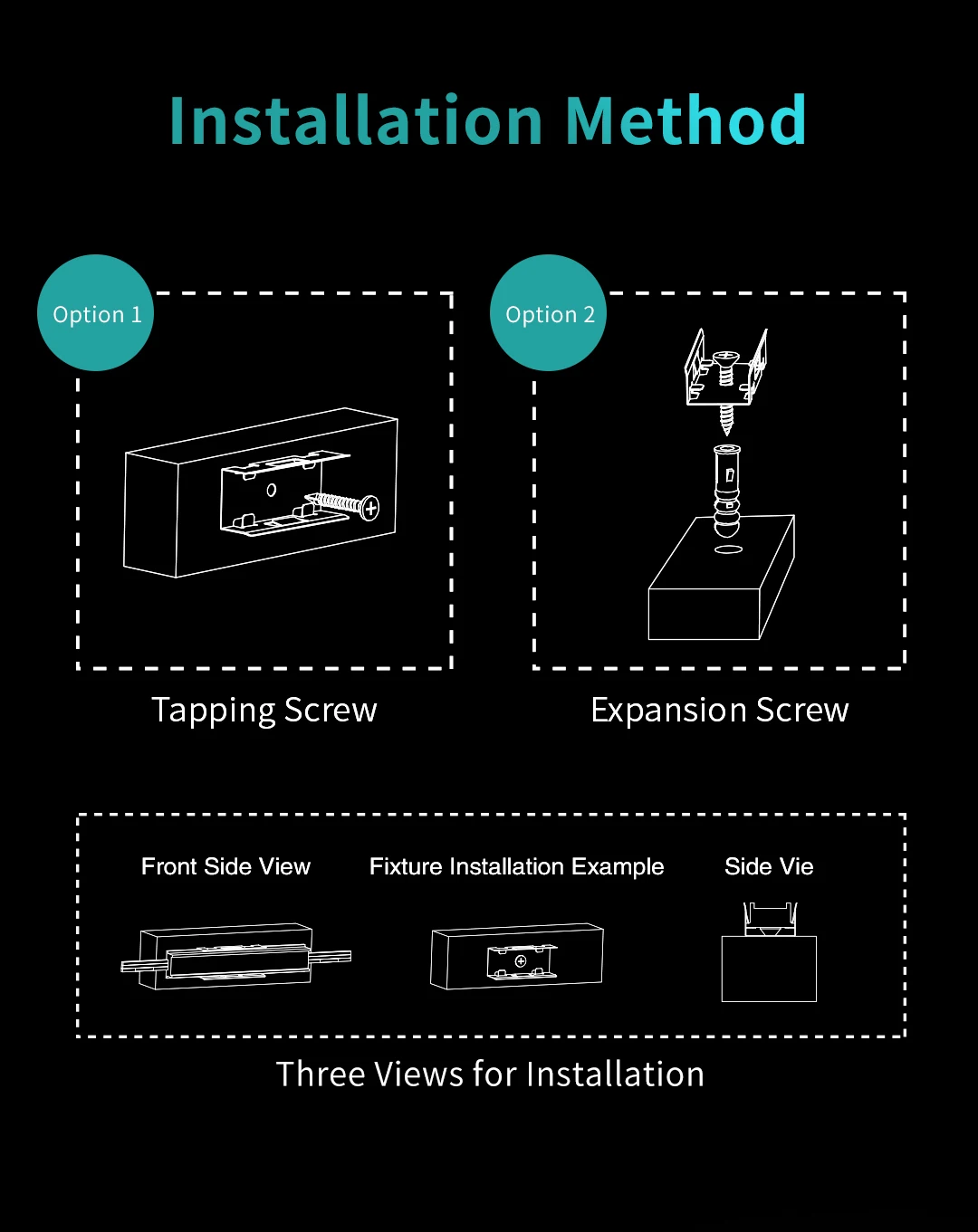 Installation Method

Option 1

Tapping Screw

Option 2

Expansion Screw

Front Side View

Fixture Installation Example

Side Vie

Three Views for Installation