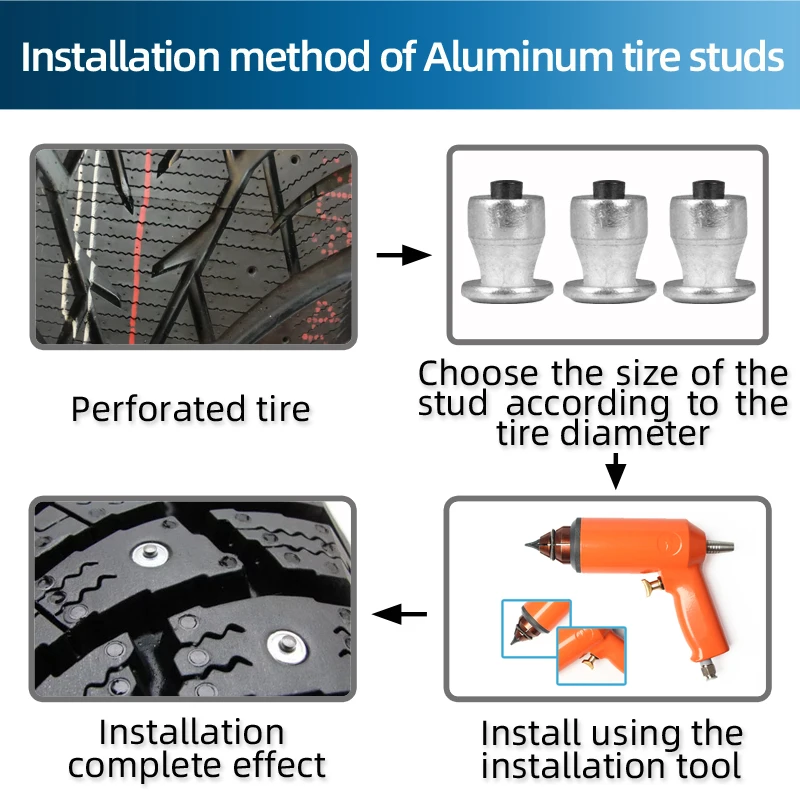 Installation method of Aluminum tire studs

Perforated tire

Choose the size of the stud according to the tire diameter

Install using the installation tool

Installation complete effect