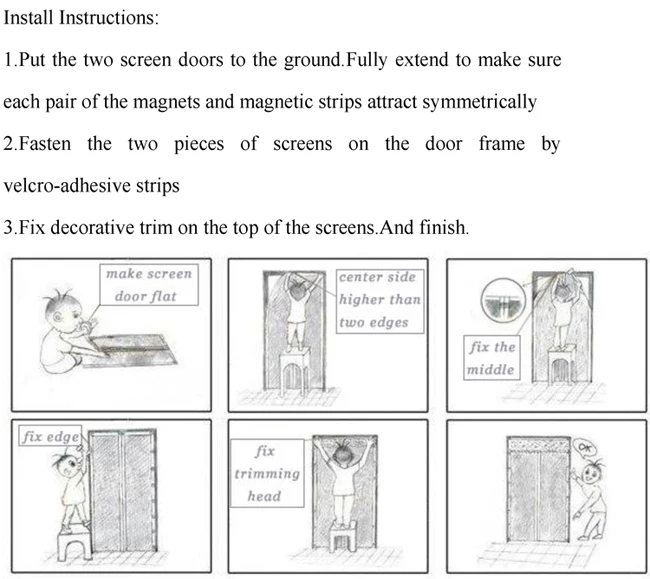 Install Instructions:

1.Put the two screen doors to the ground.Fully extend to make sure each pair of the magnets and magnetic strips attract symmetrically

2.Fasten the two pieces of screens on the door frame by velcro-adhesive strips

3.Fix decorative trim on the top of the screens.And finish.

make screen door flat

center side higher than two edges

fix the middle

fix edge

fix trimming head

OK