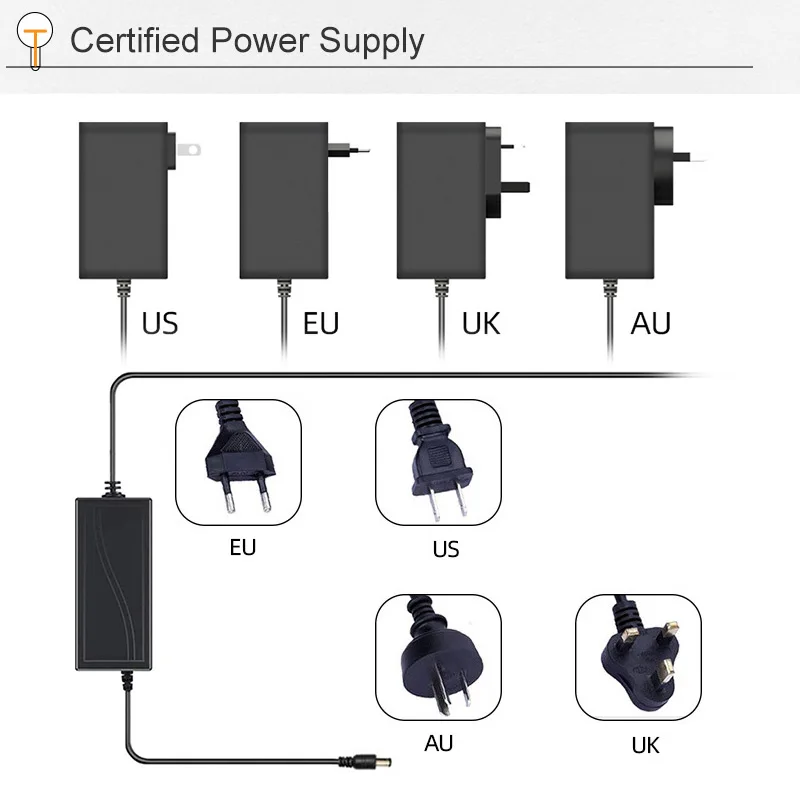 Certified Power Supply

US EU UK AU

EU US

AU UK