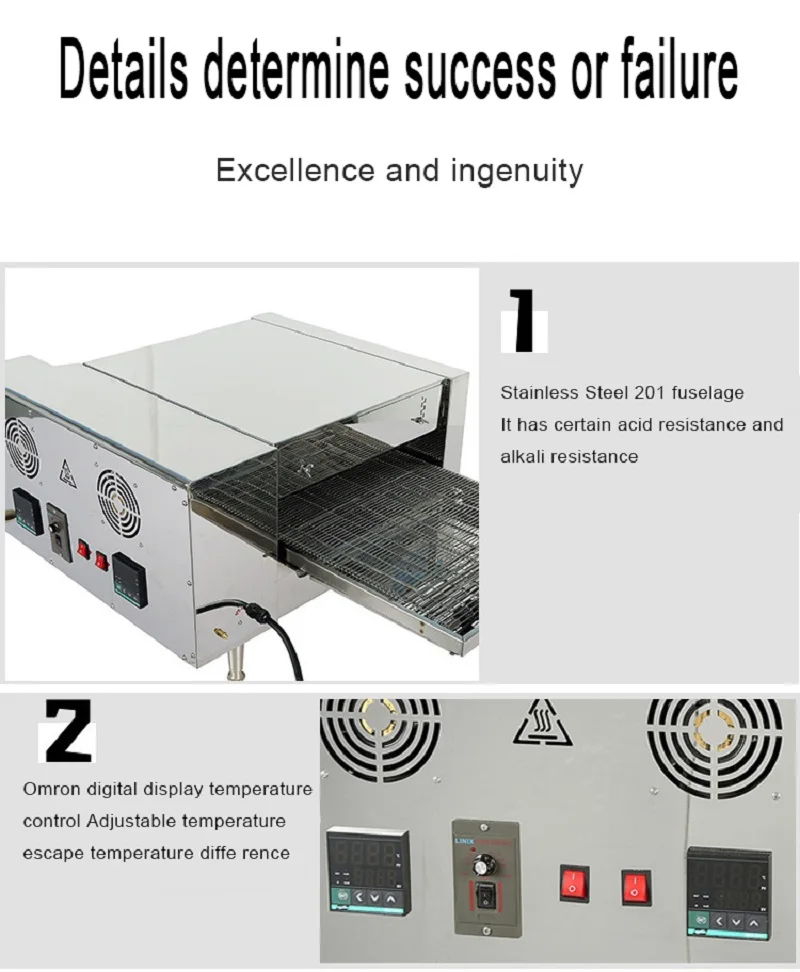 Details determine success or failure

Excellence and ingenuity

1

Stainless Steel 201 fuselage
It has certain acid resistance and alkali resistance

2

Omron digital display temperature control Adjustable temperature escape temperature diffe rence

LINIX