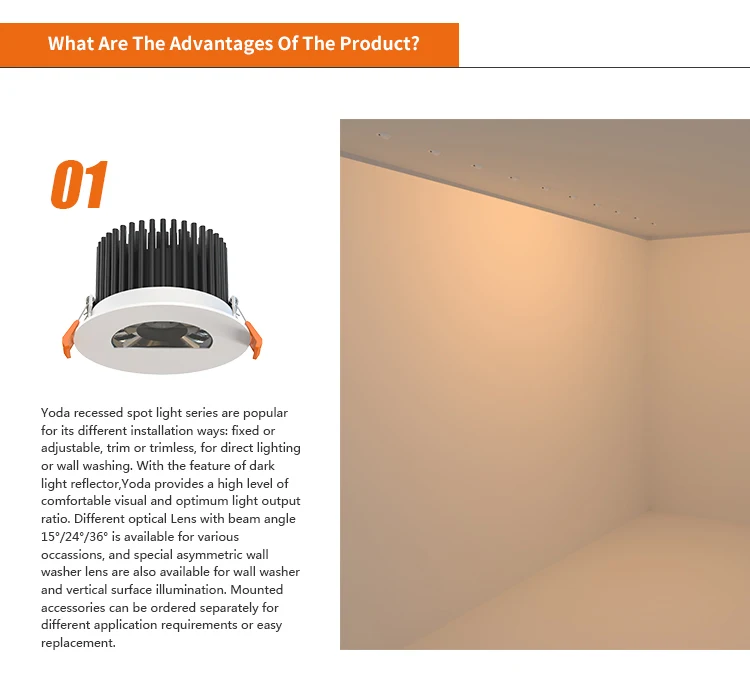 What Are The Advantages Of The Product?

01

Yoda recessed spot light series are popular for its different installation ways: fixed or adjustable, trim or trimless, for direct lighting or wall washing. With the feature of dark light reflector,Yoda provides a high level of comfortable visual and optimum light output ratio. Different optical Lens with beam angle 15°/24°/36° is available for various occassions, and special asymmetric wall washer lens are also available for wall washer and vertical surface illumination. Mounted accessories can be ordered separately for different application requirements or easy replacement.