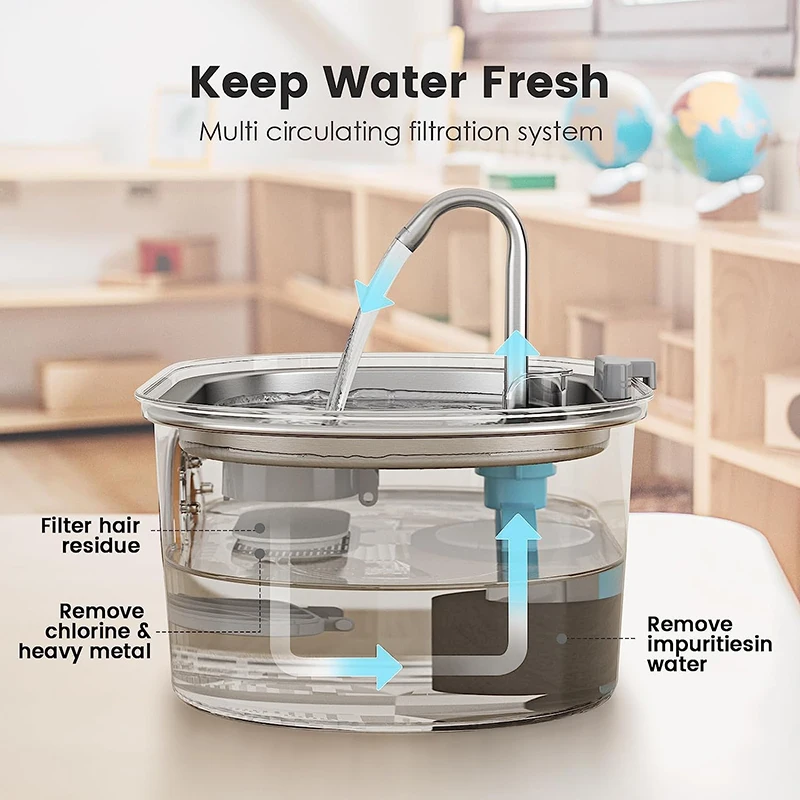 Keep Water Fresh
Multi circulating filtration system

Filter hair residue

Remove chlorine & heavy metal

Remove impuritiesin water