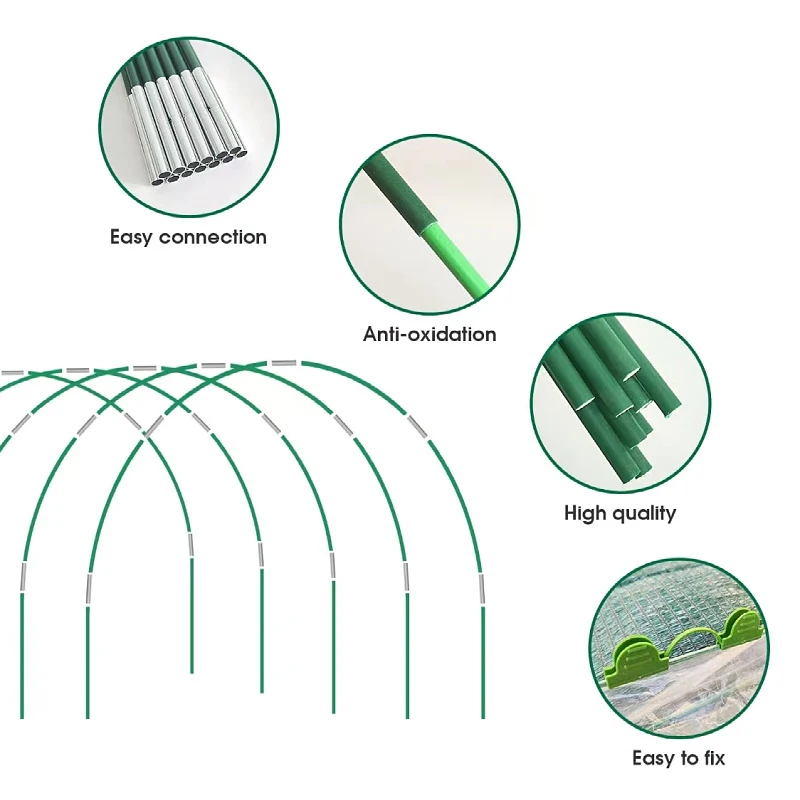 Easy connection

Anti-oxidation

High quality

Easy to fix