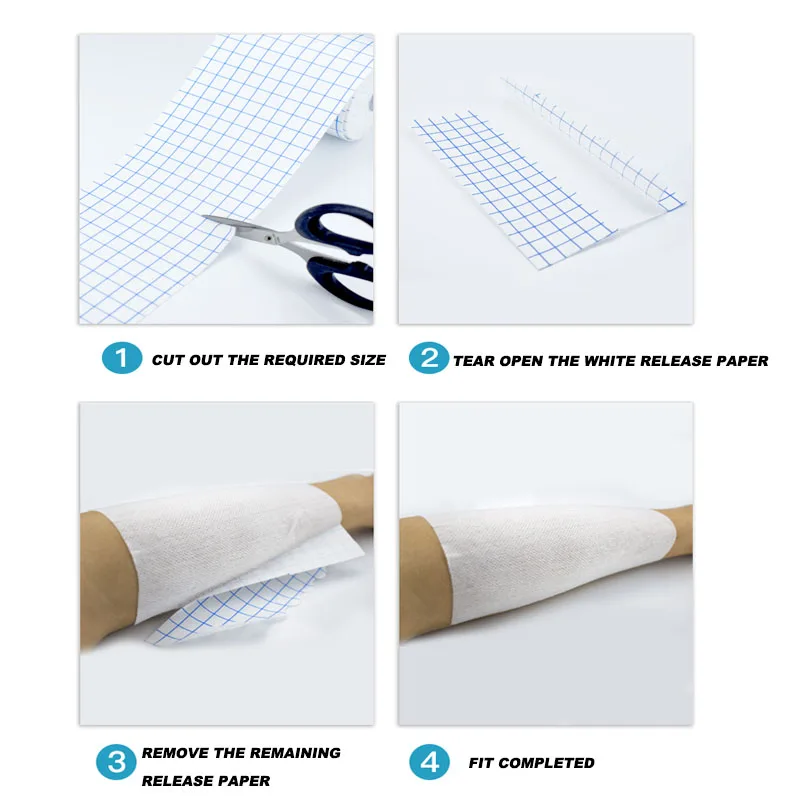 1 CUT OUT THE REQUIRED SIZE

2 TEAR OPEN THE WHITE RELEASE PAPER

3 REMOVE THE REMAINING RELEASE PAPER

4 FIT COMPLETED