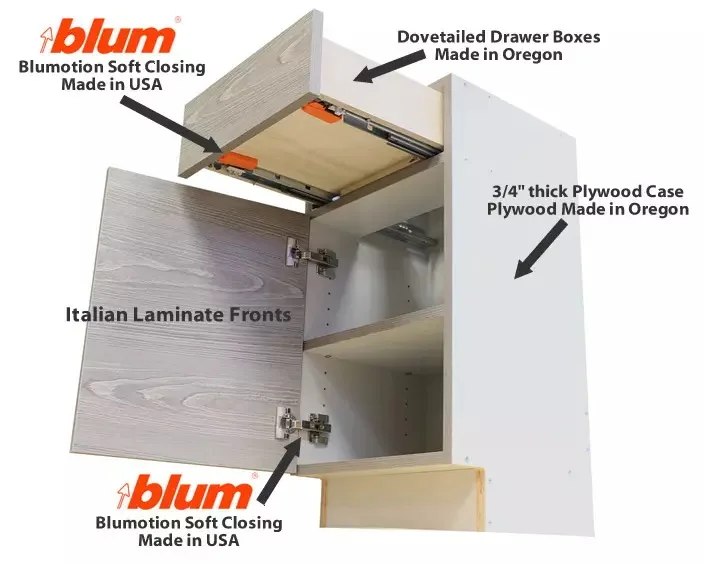 blum®
Blumotion Soft Closing
Made in USA

Dovetailed Drawer Boxes
Made in Oregon

3/4" thick Plywood Case
Plywood Made in Oregon

Italian Laminate Fronts

blum®
Blumotion Soft Closing
Made in USA