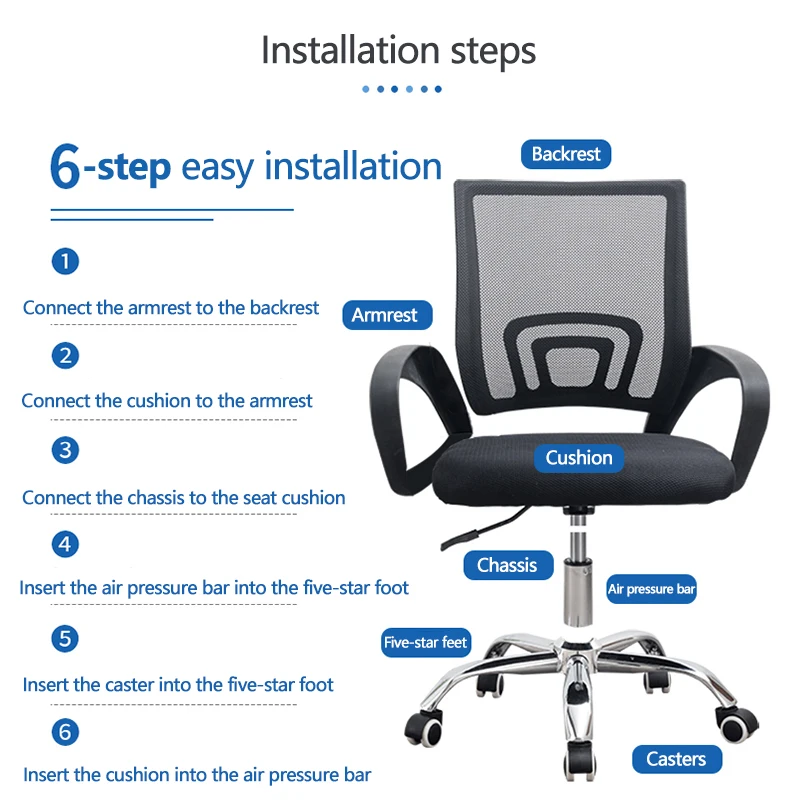 Installation steps

6-step easy installation

1
Connect the armrest to the backrest

2
Connect the cushion to the armrest

3
Connect the chassis to the seat cushion

4
Insert the air pressure bar into the five-star foot

5
Insert the caster into the five-star foot

6
Insert the cushion into the air pressure bar

Backrest

Armrest

Cushion

Chassis

Air pressure bar

Five-star feet

Casters