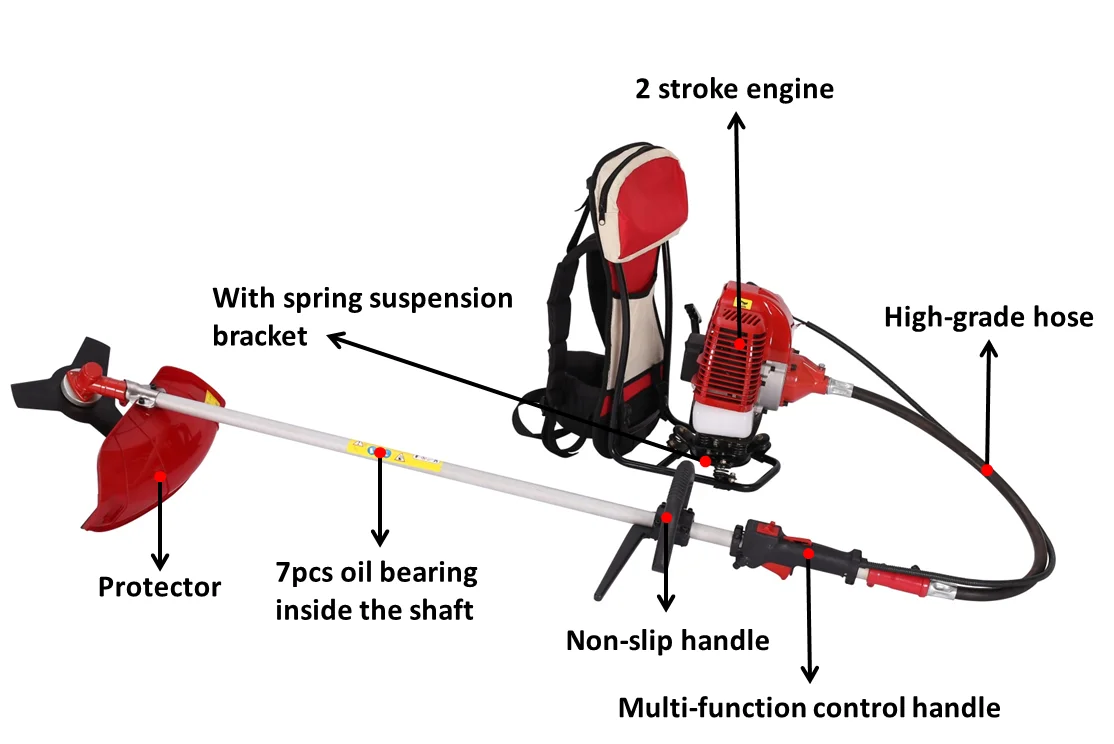 2 stroke engine

With spring suspension bracket

High-grade hose

Protector

7pcs oil bearing inside the shaft

Non-slip handle

Multi-function control handle