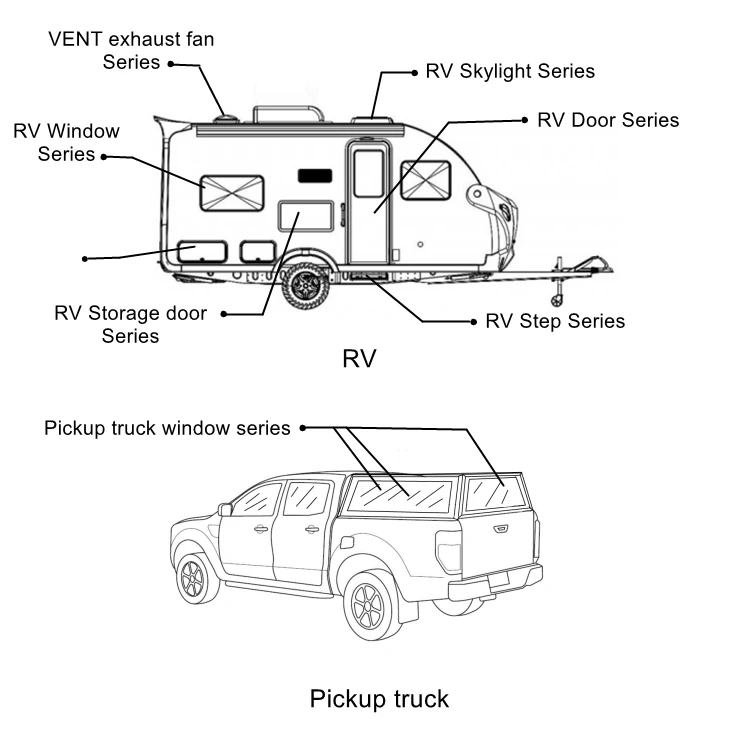 VENT exhaust fan Series

RV Skylight Series

RV Door Series

RV Window Series

RV Storage door Series

RV Step Series

RV

Pickup truck window series

Pickup truck