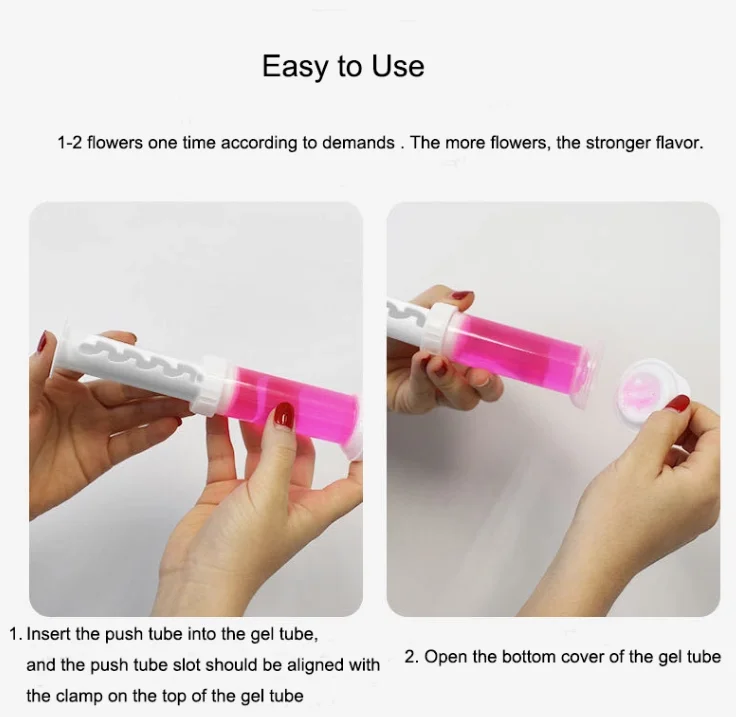 Easy to Use

1-2 flowers one time according to demands . The more flowers, the stronger flavor.

1. Insert the push tube into the gel tube, and the push tube slot should be aligned with the clamp on the top of the gel tube

2. Open the bottom cover of the gel tube